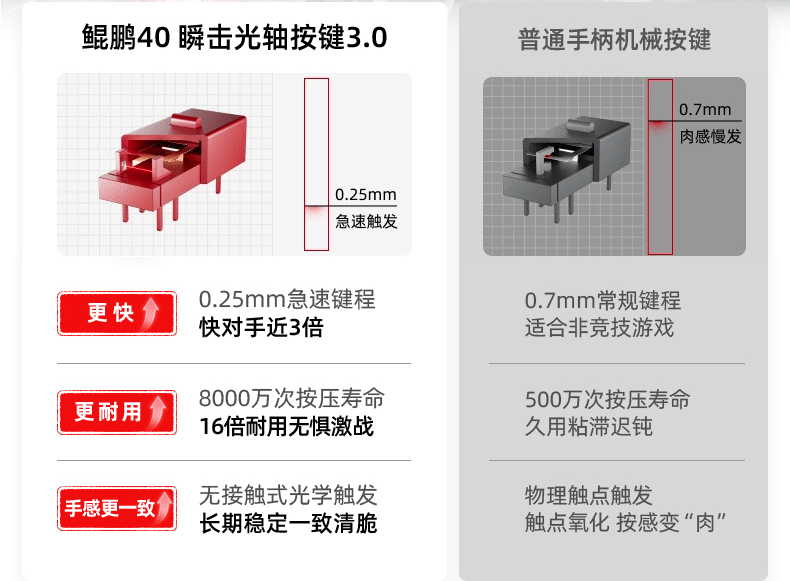 鲲鹏40 瞬击光轴按键3.0

0.25mm
急速触发

更快
0.25mm急速键程
快对手近3倍

更耐用
8000万次按压寿命
16倍耐用无惧激战

手感更一致
无接触式光学触发
长期稳定一致清脆

普通手柄机械按键

0.7mm
肉感慢发

0.7mm常规键程
适合非竞技游戏

500万次按压寿命
久用粘滞迟钝

物理触点触发
触点氧化 按感变“肉”