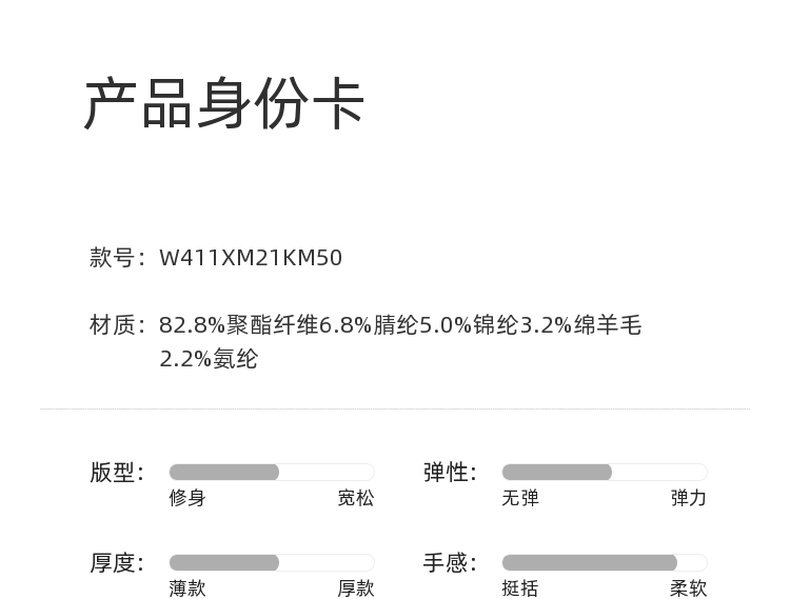 产品身份卡

款号：W411XM21KM50

材质：82.8%聚酯纤维6.8%腈纶5.0%锦纶3.2%绵羊毛2.2%氨纶

版型：
修身 宽松

弹性：
无弹 弹力

厚度：
薄款 厚款

手感：
挺括 柔软