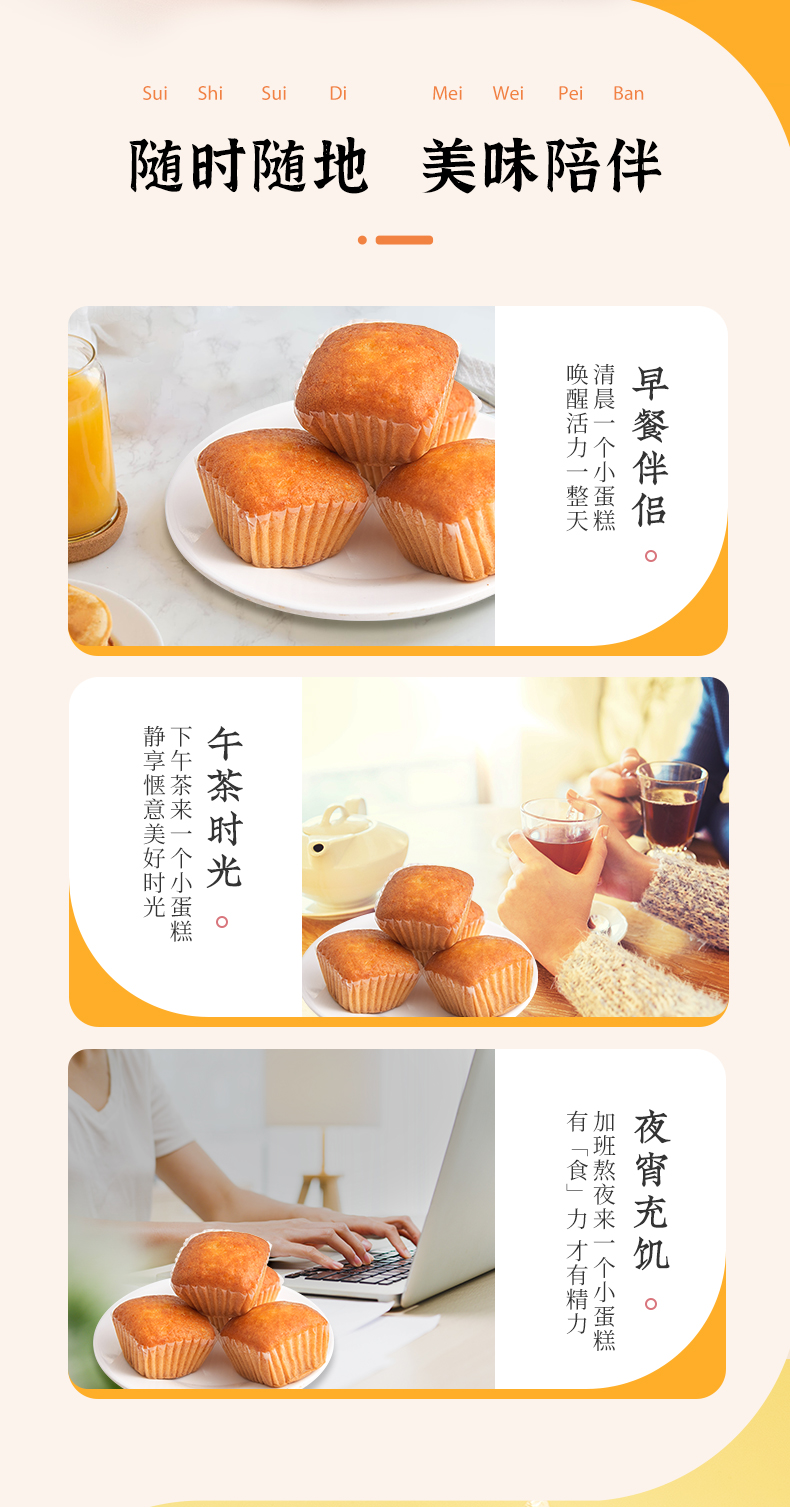 Sui Shi Sui Di Mei Wei Pei Ban

随时随地 美味陪伴

早餐伴侣

清晨一个小蛋糕
唤醒活力一整天

午茶时光

下午茶来一个小蛋糕
静享惬意美好时光

夜宵充饥

加班熬夜来一个小蛋糕
有「食」力才有精力