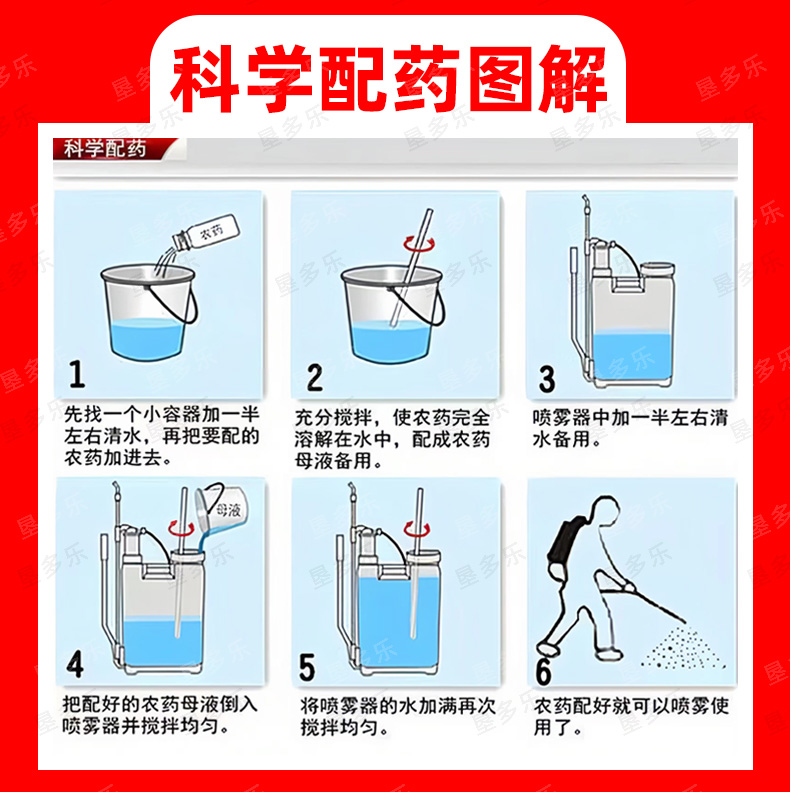 科学配药图解

科学配药

农药

1
先找一个小容器加一半左右清水，再把要配的农药加进去。

2
充分搅拌，使农药完全溶解在水中，配成农药母液备用。

3
喷雾器中加一半左右清水备用。

母液

4
把配好的农药母液倒入喷雾器并搅拌均匀。

5
将喷雾器的水加满再次搅拌均匀。

6
农药配好就可以喷雾使用了。

垦多乐