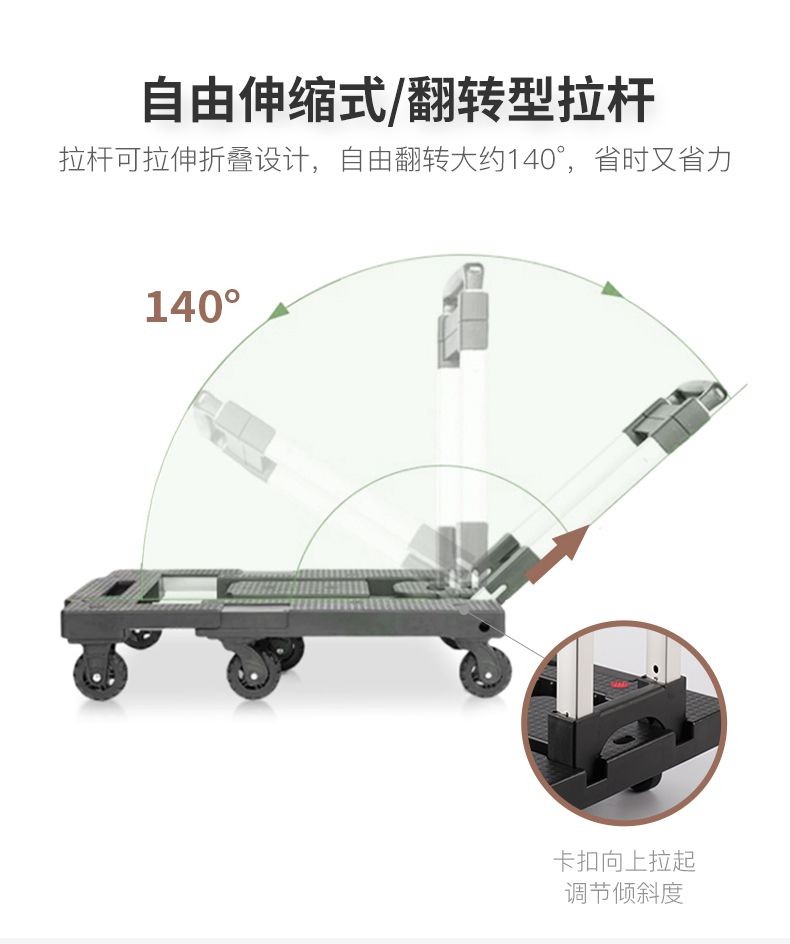 自由伸缩式/翻转型拉杆

拉杆可拉伸折叠设计，自由翻转大约140°，省时又省力

140°

卡扣向上拉起
调节倾斜度