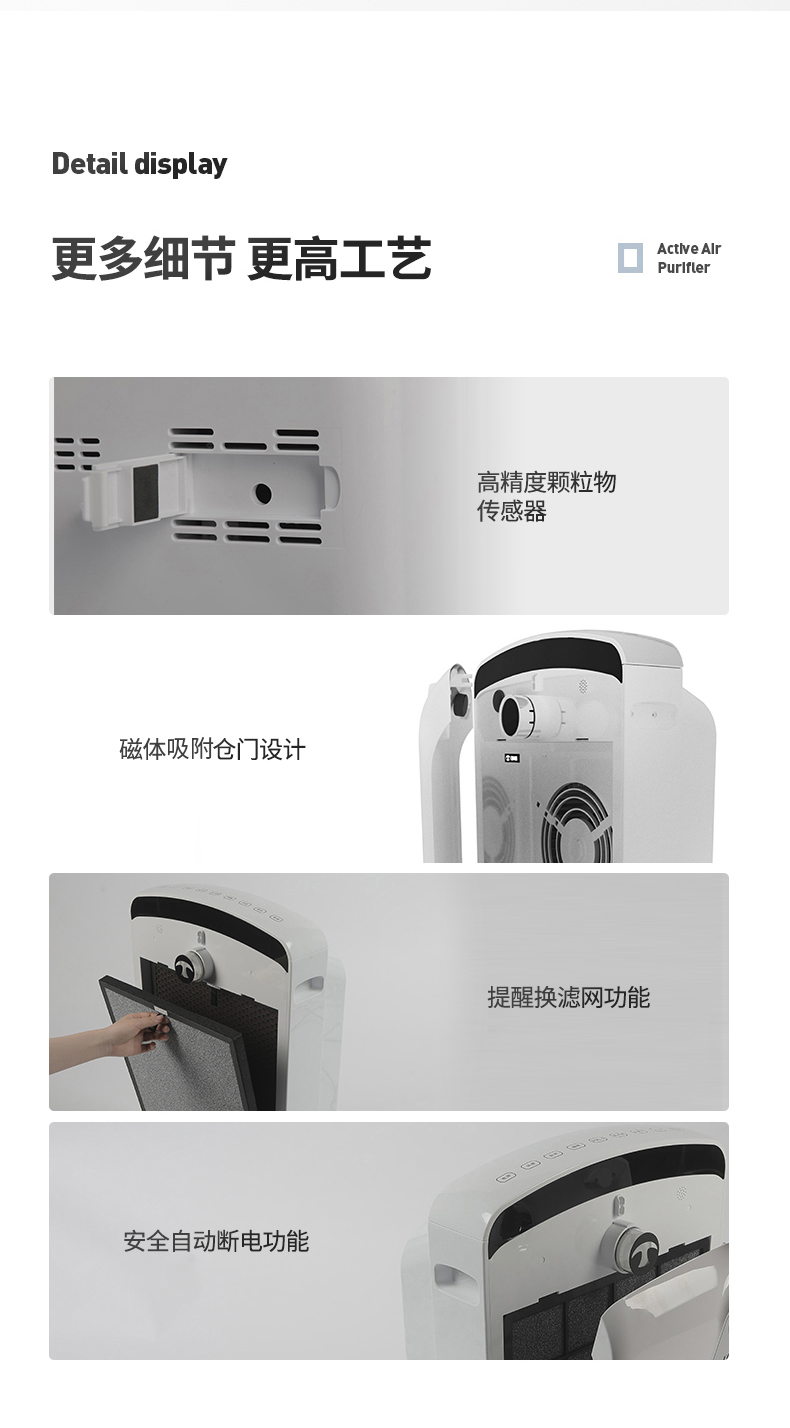 Detail display

更多细节 更高工艺

Active Air Purifier

高精度颗粒物传感器

磁体吸附仓门设计

提醒换滤网功能

安全自动断电功能