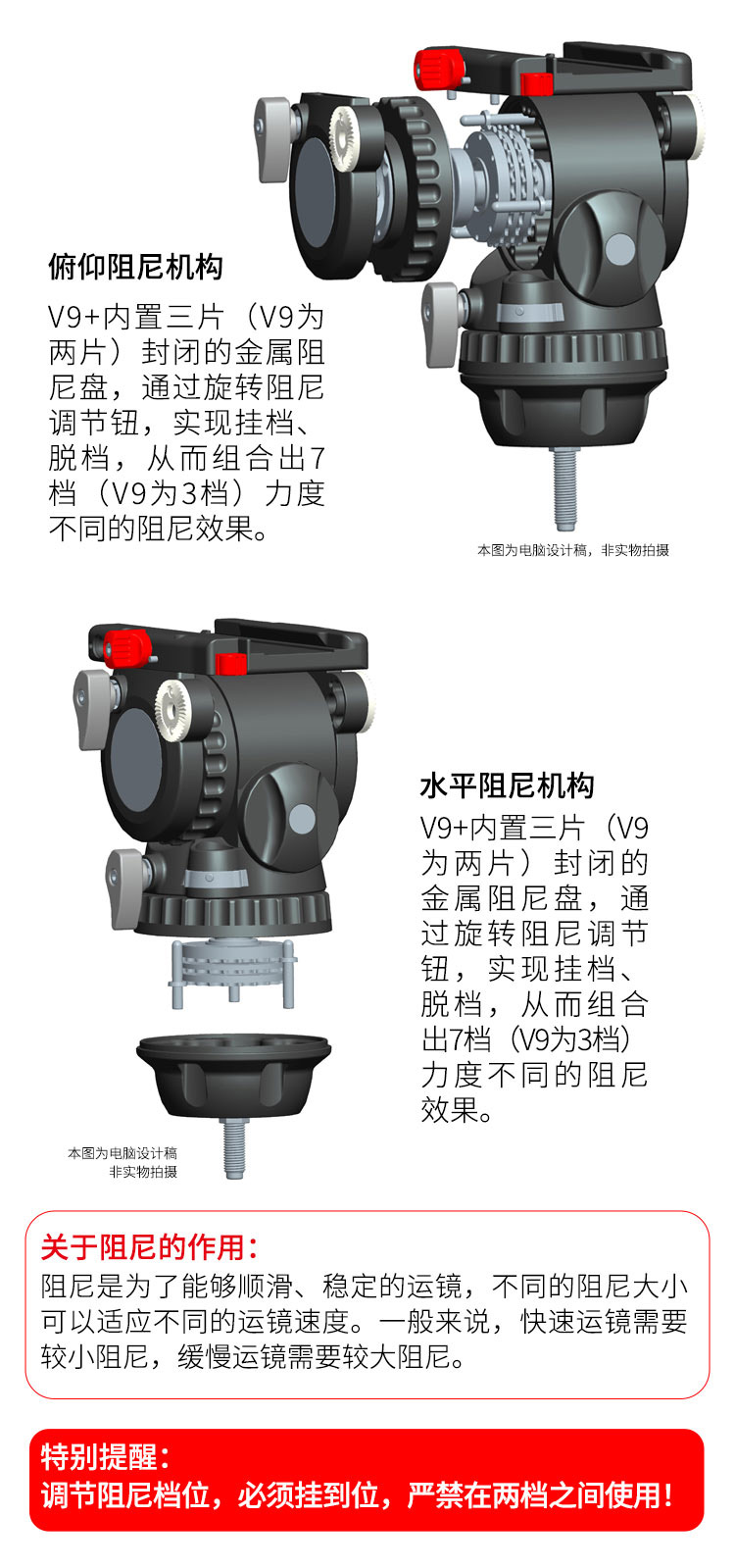 俯仰阻尼机构

V9+内置三片（V9为两片）封闭的金属阻尼盘，通过旋转阻尼调节钮，实现挂档、脱档，从而组合出7档（V9为3档）力度不同的阻尼效果。

本图为电脑设计稿，非实物拍摄

水平阻尼机构

V9+内置三片（V9为两片）封闭的金属阻尼盘，通过旋转阻尼调节钮，实现挂档、脱档，从而组合出7档（V9为3档）力度不同的阻尼效果。

本图为电脑设计稿
非实物拍摄

关于阻尼的作用：
阻尼是为了能够顺滑、稳定的运镜，不同的阻尼大小可以适应不同的运镜速度。一般来说，快速运镜需要较小阻尼，缓慢运镜需要较大阻尼。

特别提醒：
调节阻尼档位，必须挂到位，严禁在两档之间使用！