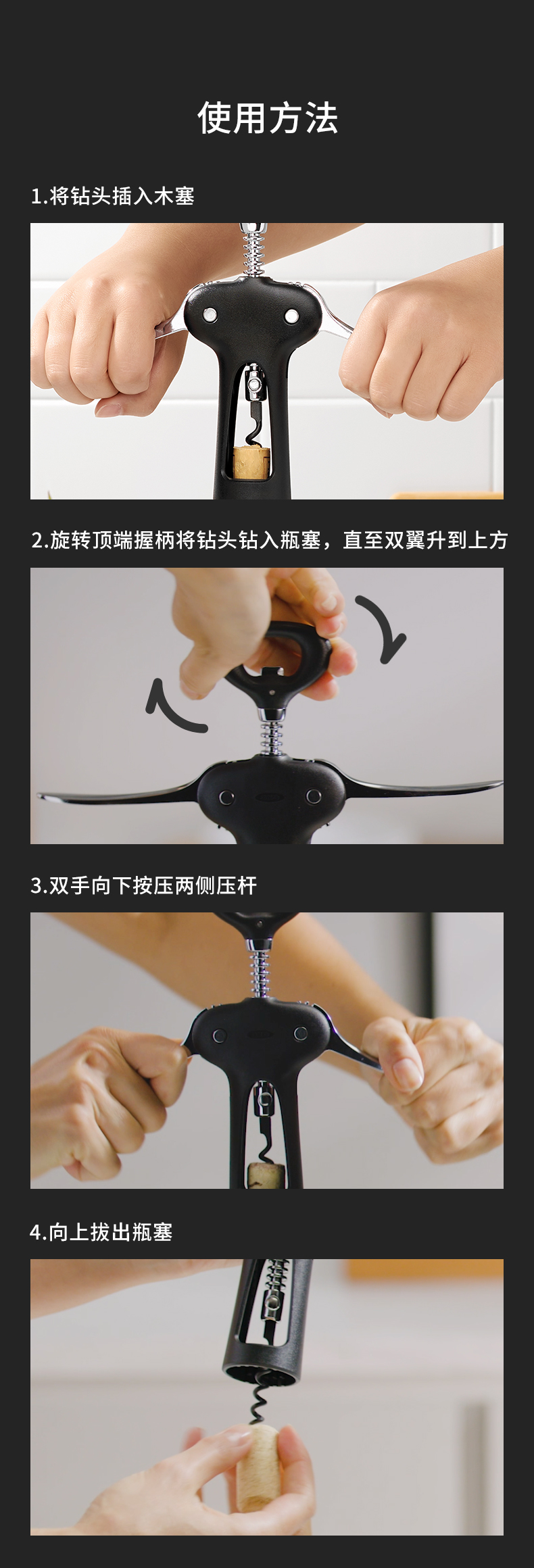 使用方法

1.将钻头插入木塞

2.旋转顶端握柄将钻头钻入瓶塞，直至双翼升到上方

3.双手向下按压两侧压杆

4.向上拔出瓶塞