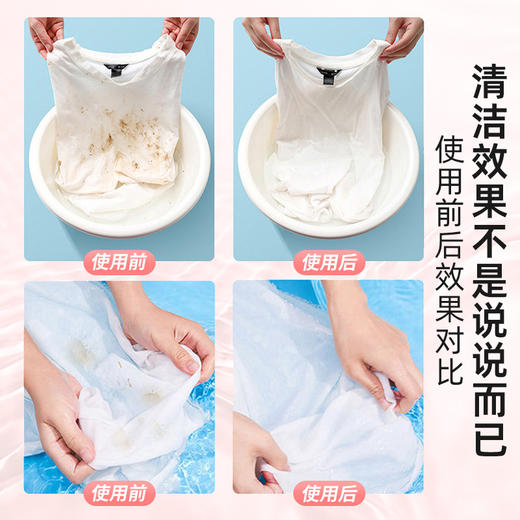 清洁效果不是说说而已

使用前后效果对比

使用前

使用后

使用前

使用后