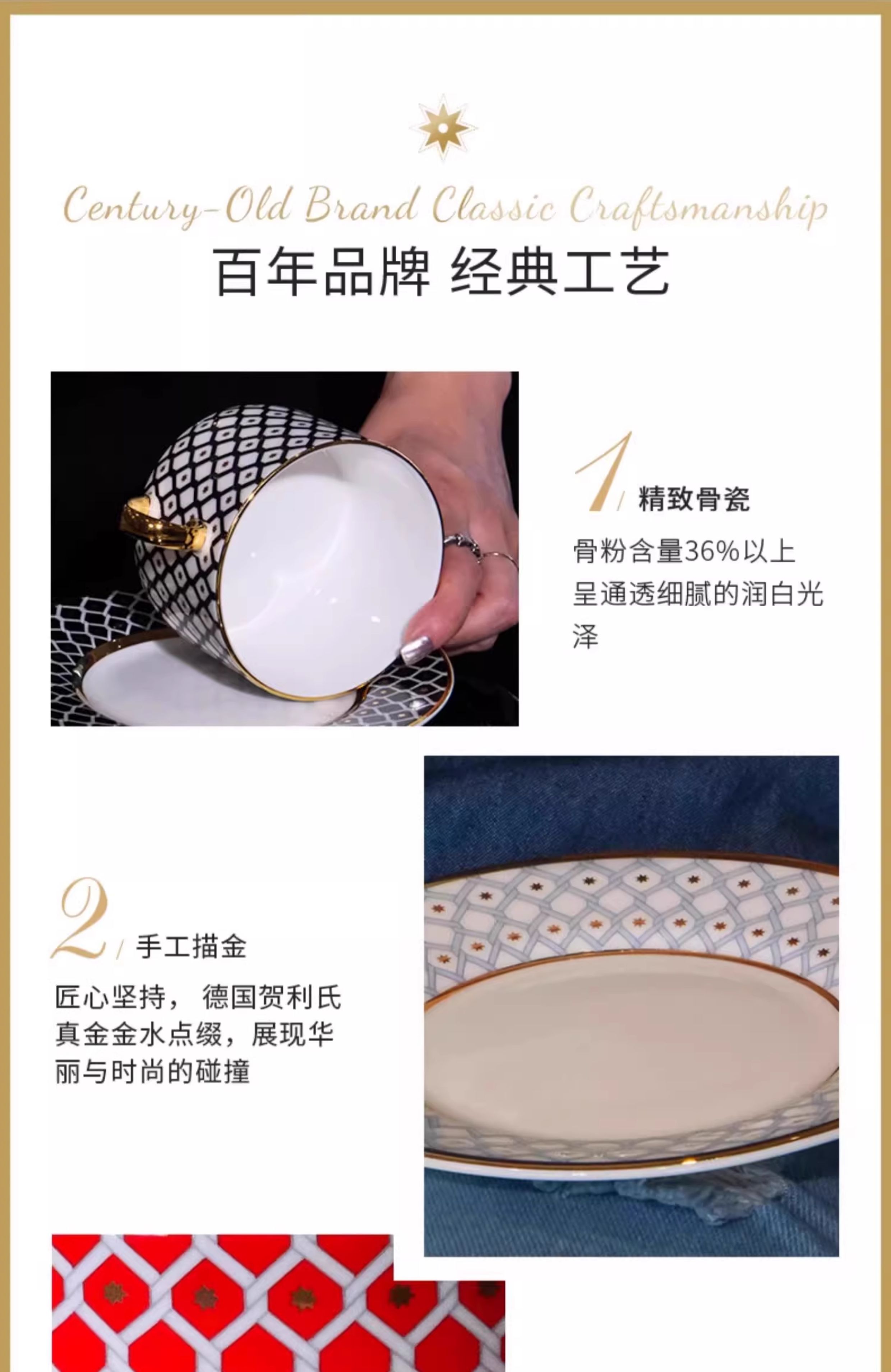 Century-Old Brand Classic Craftsmanship
百年品牌 经典工艺

1 / 精致骨瓷

骨粉含量36%以上
呈通透细腻的润白光泽

2 / 手工描金

匠心坚持， 德国贺利氏真金金水点缀，展现华丽与时尚的碰撞