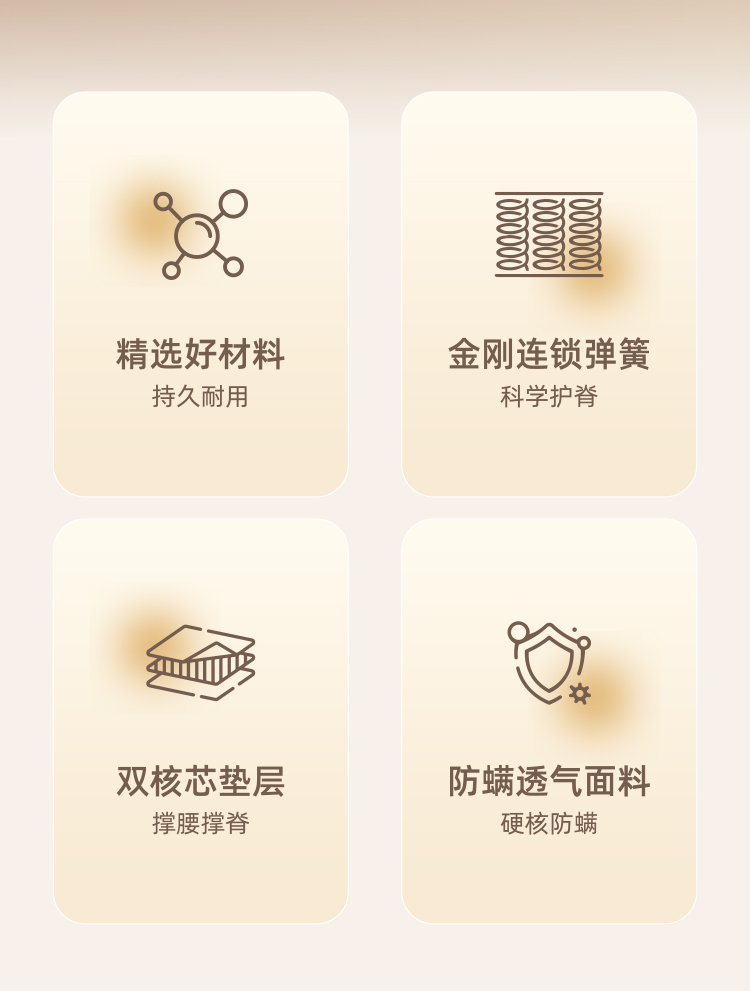 精选好材料
持久耐用

金刚连锁弹簧
科学护脊

双核芯垫层
撑腰撑脊

防螨透气面料
硬核防螨