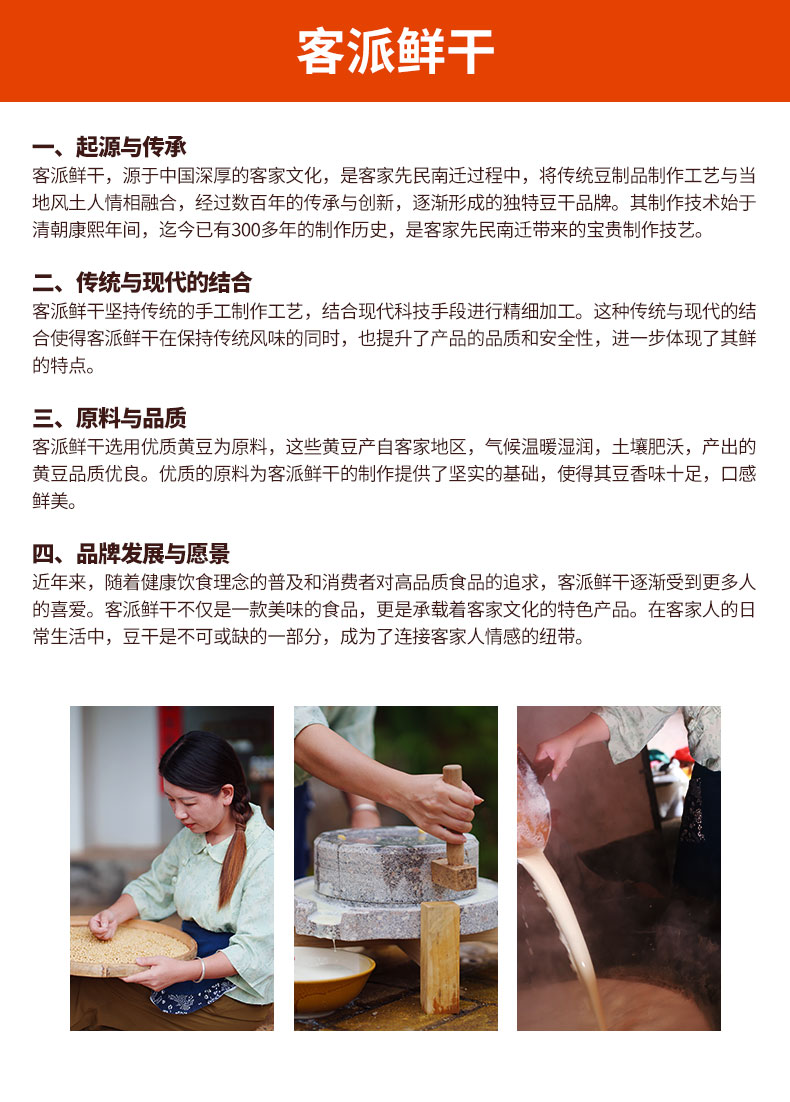 客派鲜干

一、起源与传承
客派鲜干，源于中国深厚的客家文化，是客家先民南迁过程中，将传统豆制品制作工艺与当地风土人情相融合，经过数百年的传承与创新，逐渐形成的独特豆干品牌。其制作技术始于清朝康熙年间，迄今已有300多年的制作历史，是客家先民南迁带来的宝贵制作技艺。

二、传统与现代的结合
客派鲜干坚持传统的手工制作工艺，结合现代科技手段进行精细加工。这种传统与现代的结合使得客派鲜干在保持传统风味的同时，也提升了产品的品质和安全性，进一步体现了其鲜的特点。

三、原料与品质
客派鲜干选用优质黄豆为原料，这些黄豆产自客家地区，气候温暖湿润，土壤肥沃，产出的黄豆品质优良。优质的原料为客派鲜干的制作提供了坚实的基础，使得其豆香味十足，口感鲜美。

四、品牌发展与愿景
近年来，随着健康饮食理念的普及和消费者对高品质食品的追求，客派鲜干逐渐受到更多人的喜爱。客派鲜干不仅是一款美味的食品，更是承载着客家文化的特色产品。在客家人的日常生活中，豆干是不可或缺的一部分，成为了连接客家人情感的纽带。