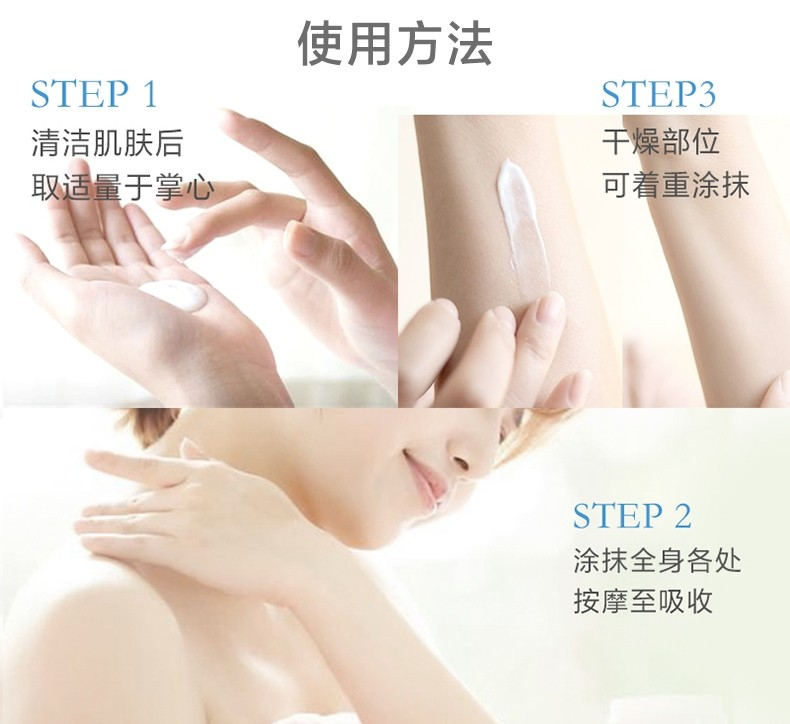 使用方法

STEP 1
清洁肌肤后
取适量于掌心

STEP3
干燥部位
可着重涂抹

STEP 2
涂抹全身各处
按摩至吸收