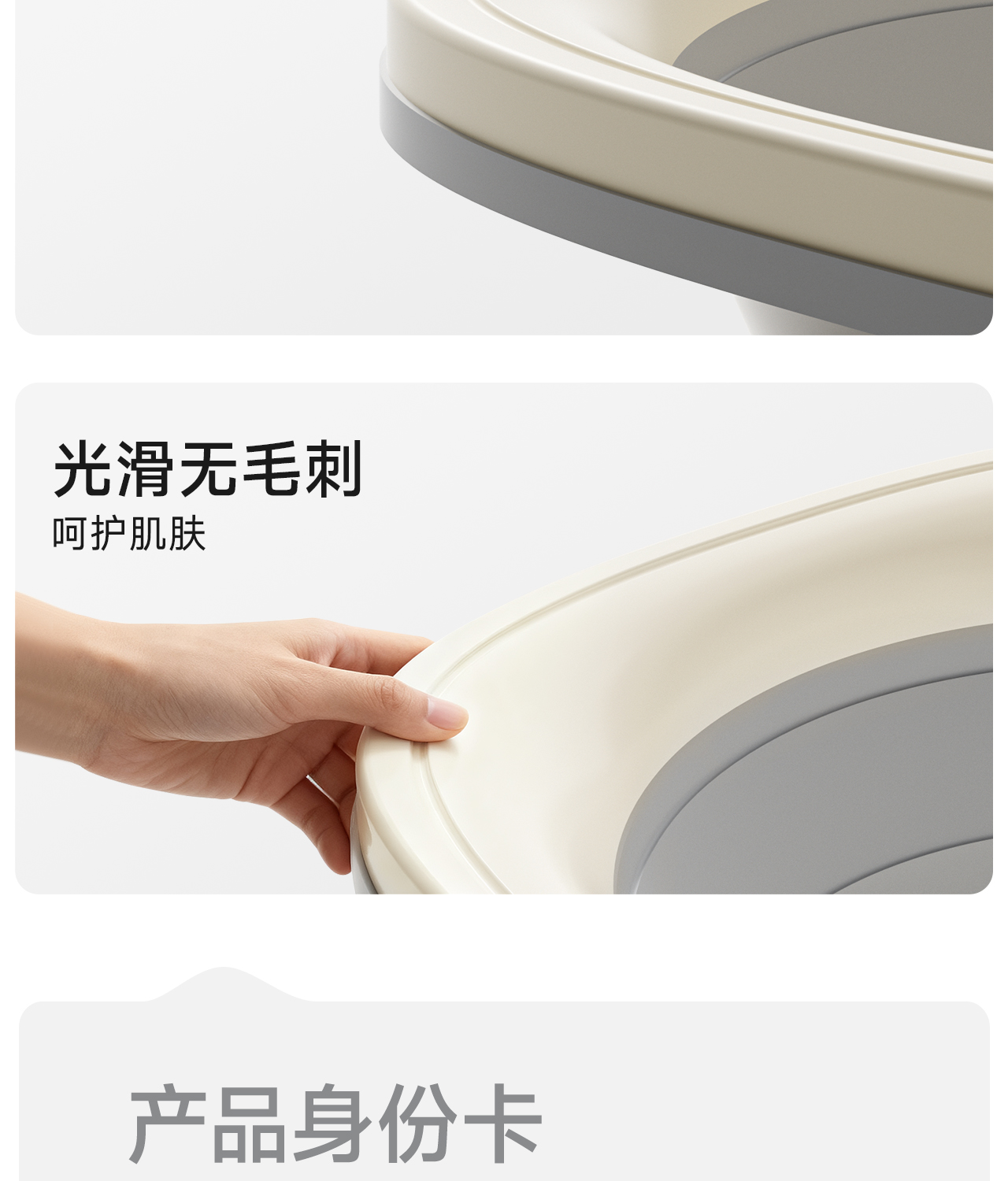 光滑无毛刺
呵护肌肤

产品身份卡