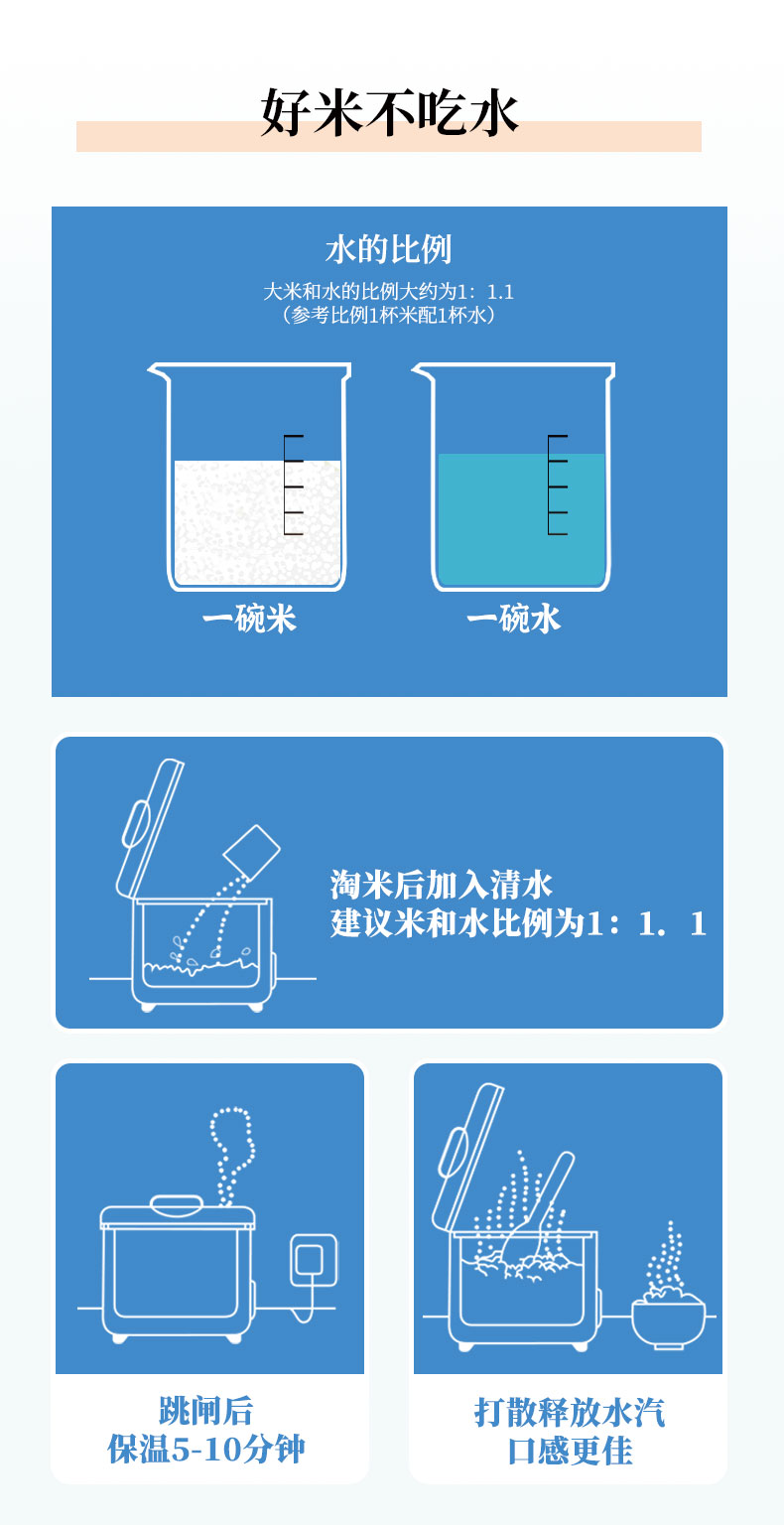 好米不吃水

水的比例

大米和水的比例大约为1：1.1
（参考比例1杯米配1杯水）

一碗米

一碗水

淘米后加入清水
建议米和水比例为1：1．1

跳闸后
保温5-10分钟

打散释放水汽
口感更佳