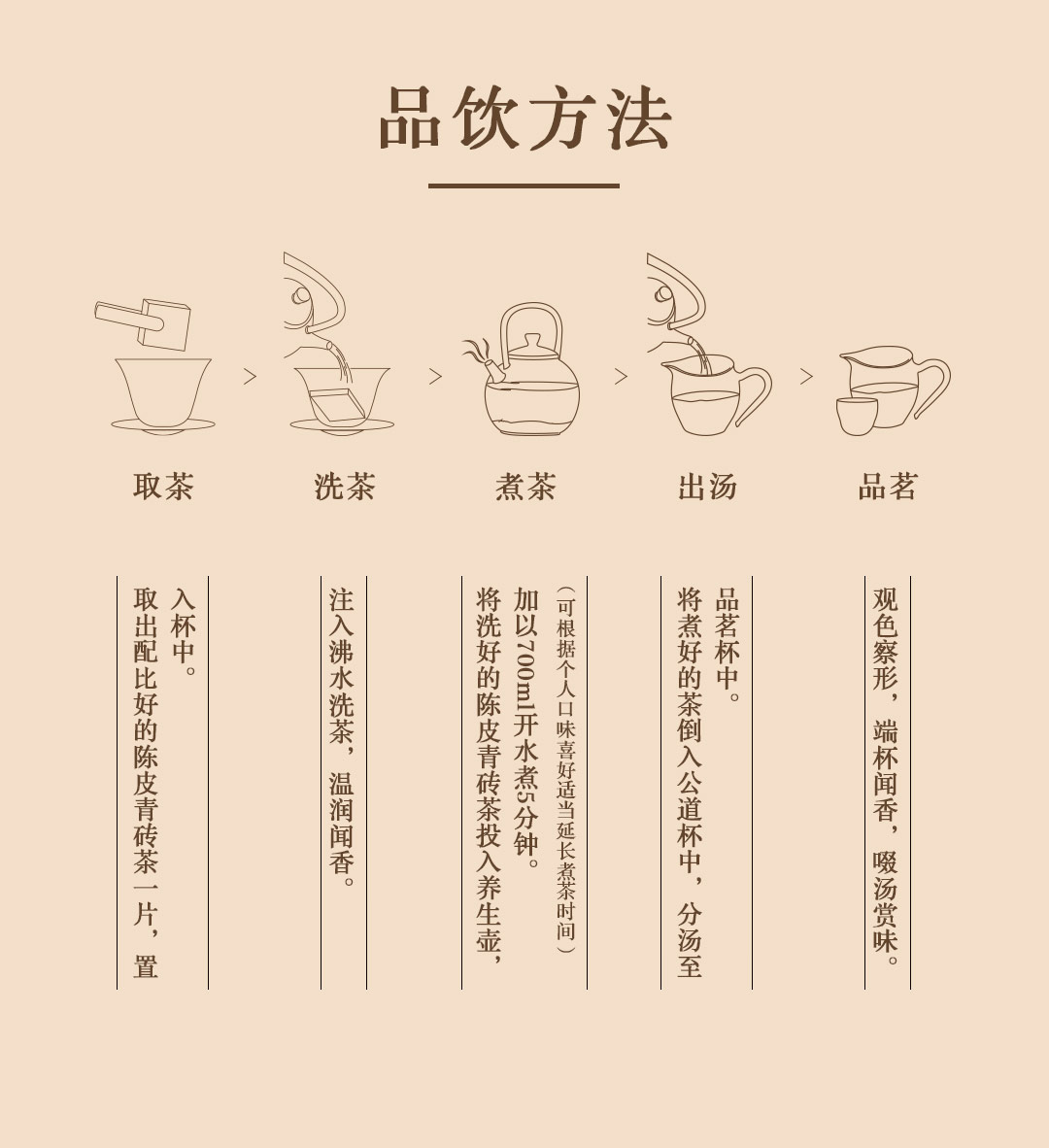 品饮方法

取茶
洗茶
煮茶
出汤
品茗

取出配比好的陈皮青砖茶一片，置入杯中。

注入沸水洗茶，温润闻香。

将洗好的陈皮青砖茶投入养生壶，加以700ml开水煮5分钟。（可根据个人口味喜好适当延长煮茶时间）

将煮好的茶倒入公道杯中，分汤至品茗杯中。

观色察形，端杯闻香，啜汤赏味。