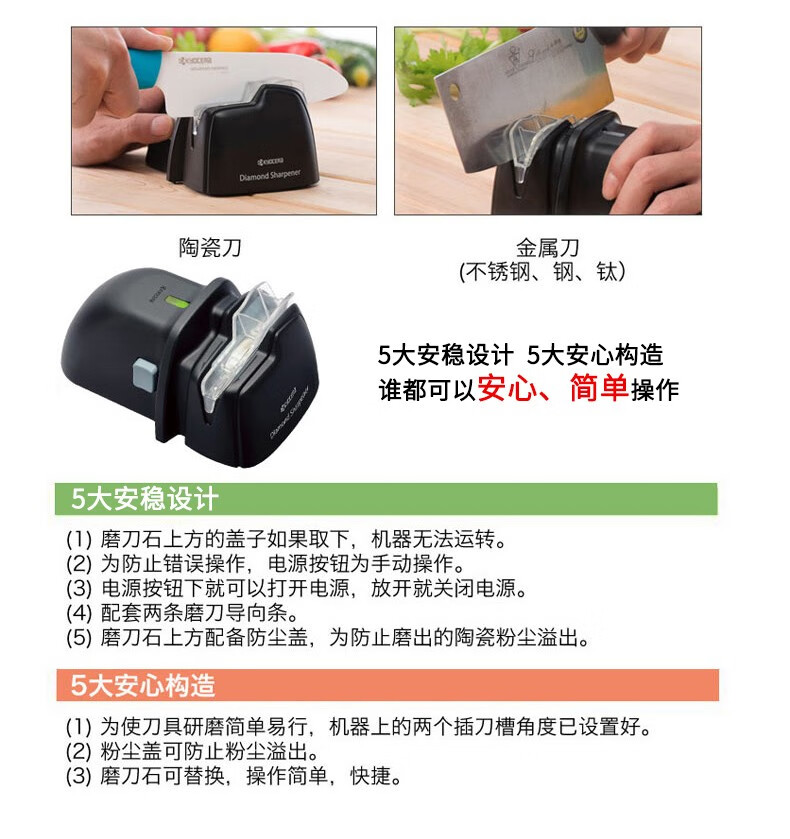 KYOCERA

KYOCERA

Diamond Sharpener

陶瓷刀

金属刀
(不锈钢、钢、钛)

KYOCERA

Diamond Sharpener

5大安稳设计 5大安心构造
谁都可以安心、简单操作

5大安稳设计

(1) 磨刀石上方的盖子如果取下，机器无法运转。
(2) 为防止错误操作，电源按钮为手动操作。
(3) 电源按钮下就可以打开电源，放开就关闭电源。
(4) 配套两条磨刀导向条。
(5) 磨刀石上方配备防尘盖，为防止磨出的陶瓷粉尘溢出。

5大安心构造

(1) 为使刀具研磨简单易行，机器上的两个插刀槽角度已设置好。
(2) 粉尘盖可防止粉尘溢出。
(3) 磨刀石可替换，操作简单，快捷。