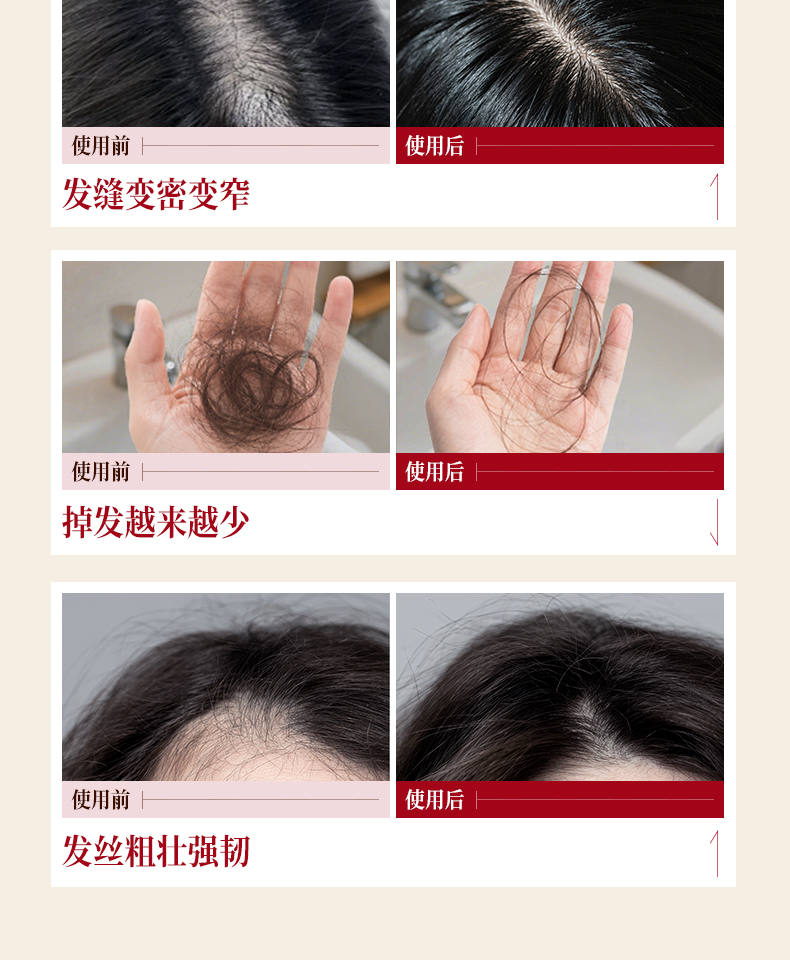 使用前

使用后

发缝变密变窄

使用前

使用后

掉发越来越少

使用前

使用后

发丝粗壮强韧