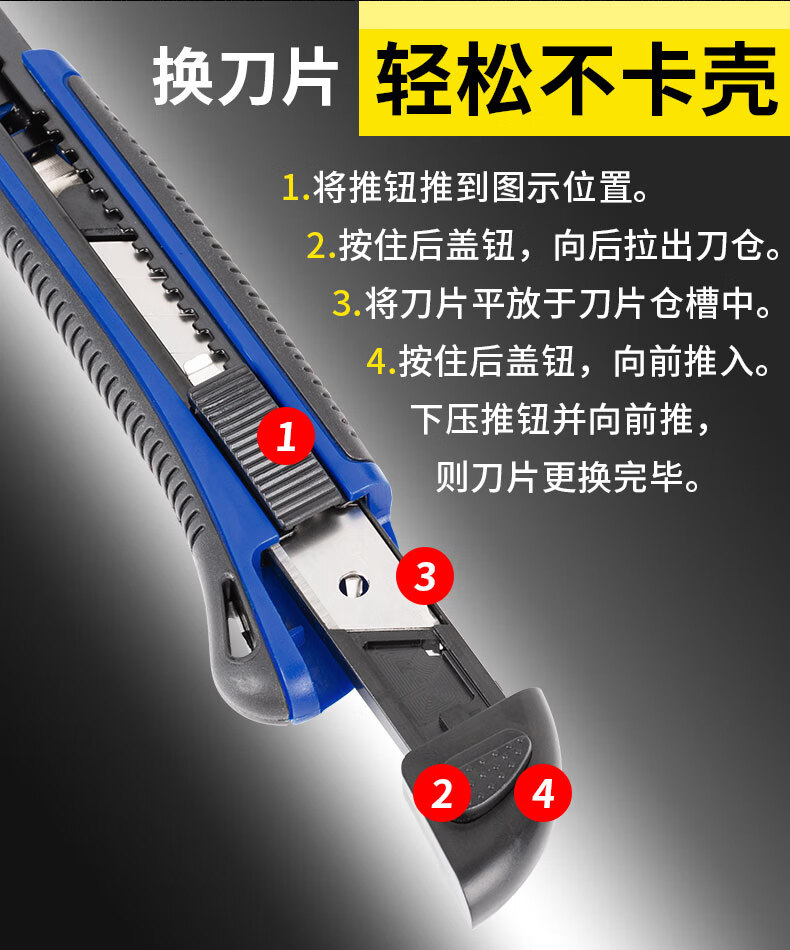 换刀片 轻松不卡壳

1.将推钮推到图示位置。
2.按住后盖钮，向后拉出刀仓。
3.将刀片平放于刀片仓槽中。
4.按住后盖钮，向前推入。
下压推钮并向前推，
则刀片更换完毕。

1
3
2
4