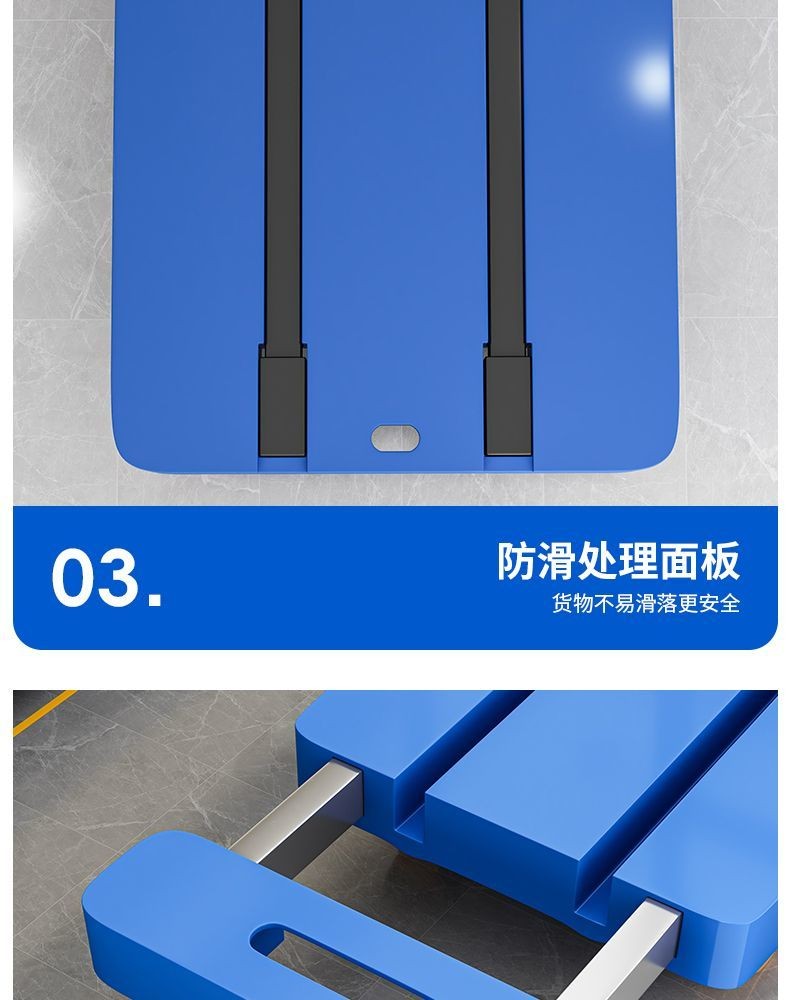 03.

防滑处理面板

货物不易滑落更安全