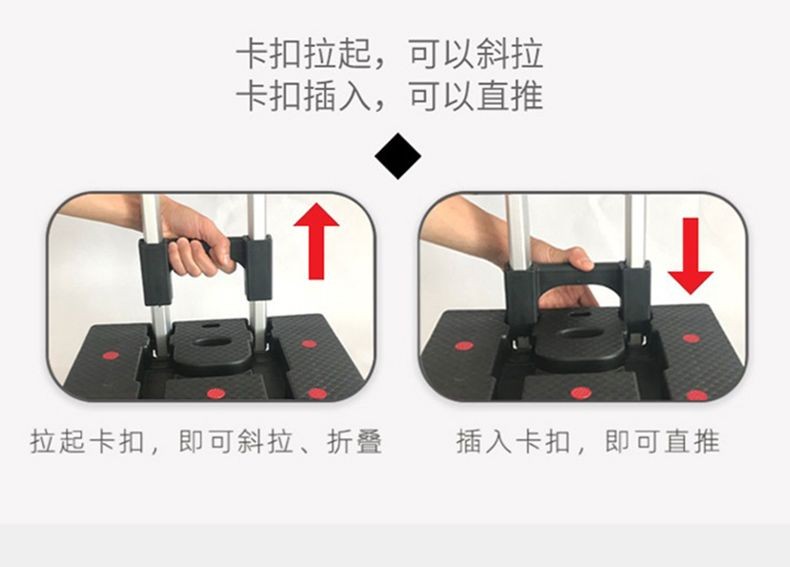 卡扣拉起，可以斜拉
卡扣插入，可以直推

拉起卡扣，即可斜拉、折叠

插入卡扣，即可直推