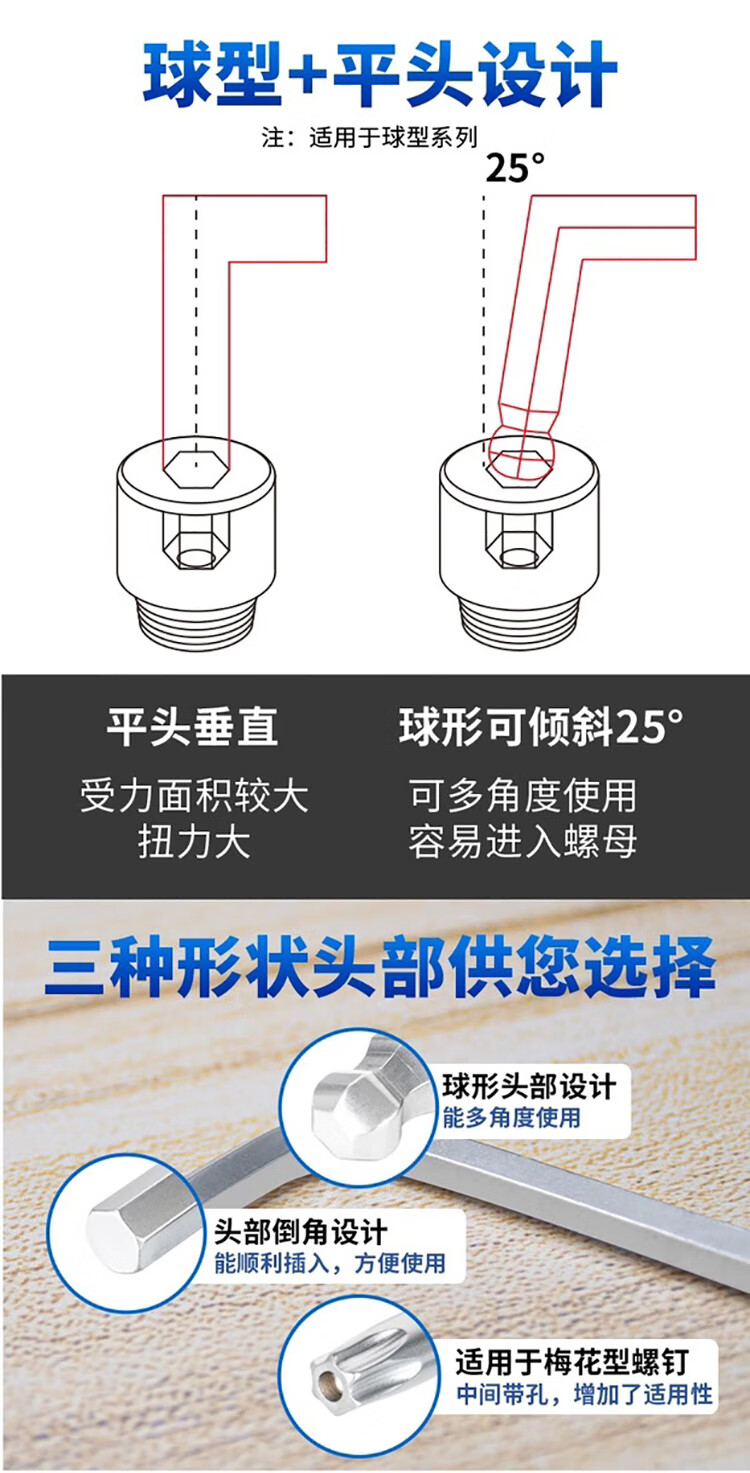 球型+平头设计

注：适用于球型系列

25°

平头垂直

受力面积较大
扭力大

球形可倾斜25°

可多角度使用
容易进入螺母

三种形状头部供您选择

球形头部设计
能多角度使用

头部倒角设计
能顺利插入，方便使用

适用于梅花型螺钉
中间带孔，增加了适用性