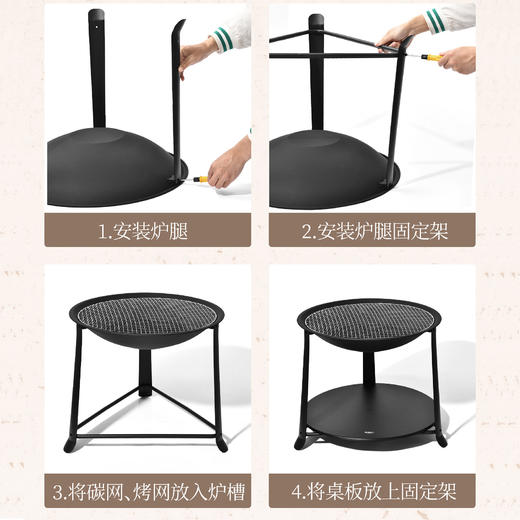 1.安装炉腿

2.安装炉腿固定架

3.将碳网、烤网放入炉槽

4.将桌板放上固定架