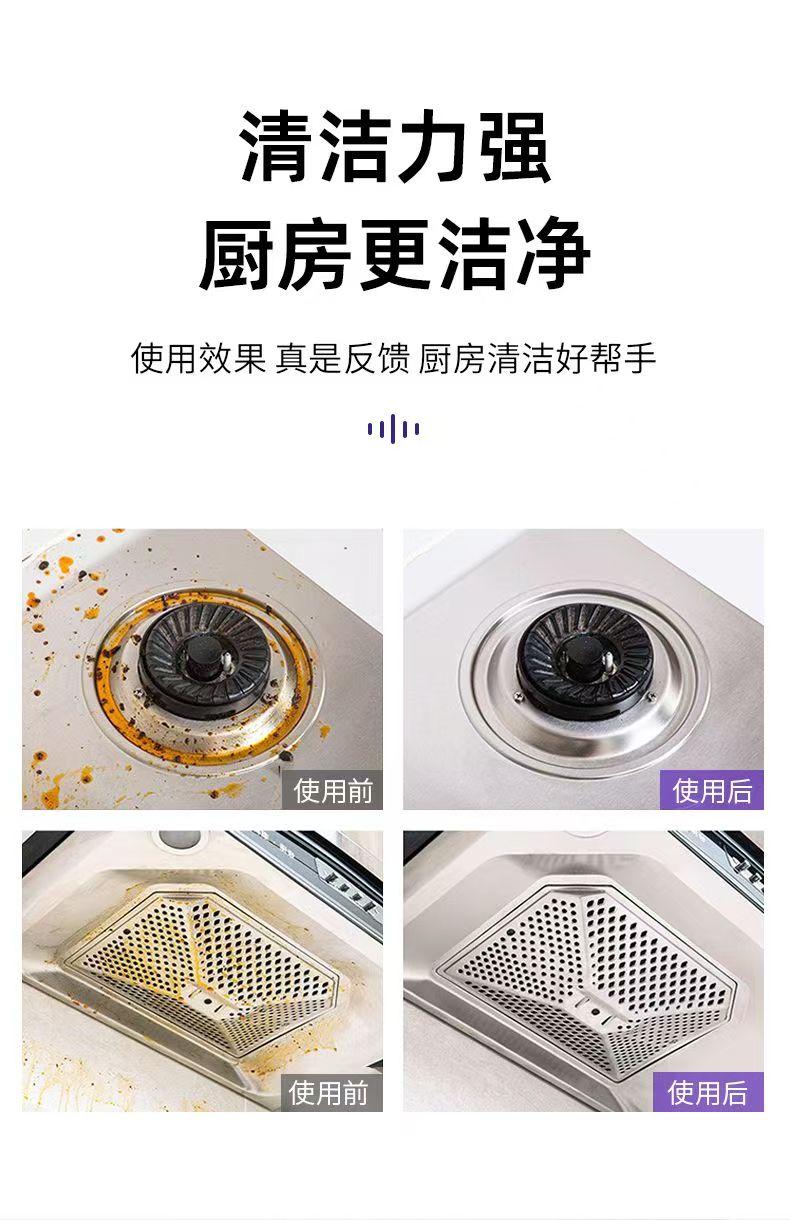 清洁力强
厨房更洁净

使用效果 真是反馈 厨房清洁好帮手

使用前

使用后

使用前

使用后