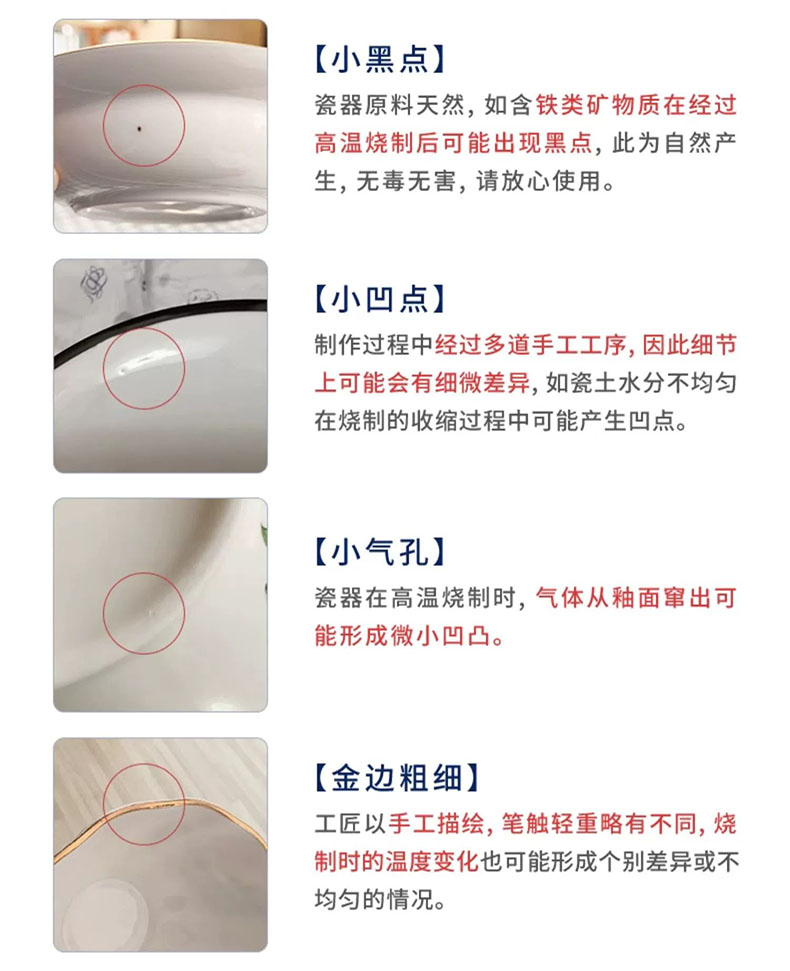 【小黑点】
瓷器原料天然，如含铁类矿物质在经过高温烧制后可能出现黑点，此为自然产生，无毒无害，请放心使用。

【小凹点】
制作过程中经过多道手工工序，因此细节上可能会有细微差异，如瓷土水分不均匀在烧制的收缩过程中可能产生凹点。

【小气孔】
瓷器在高温烧制时，气体从釉面窜出可能形成微小凹凸。

【金边粗细】
工匠以手工描绘，笔触轻重略有不同，烧制时的温度变化也可能形成个别差异或不均匀的情况。