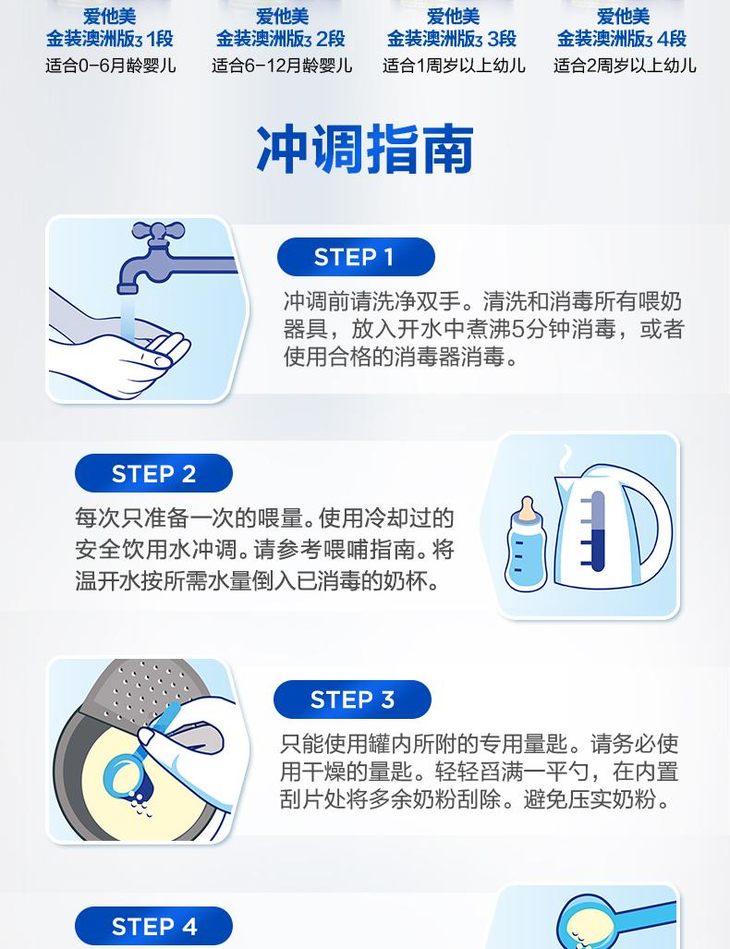 爱他美
金装澳洲版3 1段
适合0-6月龄婴儿

爱他美
金装澳洲版3 2段
适合6-12月龄婴儿

爱他美
金装澳洲版3 3段
适合1周岁以上幼儿

爱他美
金装澳洲版3 4段
适合2周岁以上幼儿

冲调指南

STEP 1
冲调前请洗净双手。清洗和消毒所有喂奶器具，放入开水中煮沸5分钟消毒，或者使用合格的消毒器消毒。

STEP 2
每次只准备一次的喂量。使用冷却过的安全饮用水冲调。请参考喂哺指南。将温开水按所需水量倒入已消毒的奶杯。

STEP 3
只能使用罐内所附的专用量匙。请务必使用干燥的量匙。轻轻舀满一平勺，在内置刮片处将多余奶粉刮除。避免压实奶粉。

STEP 4