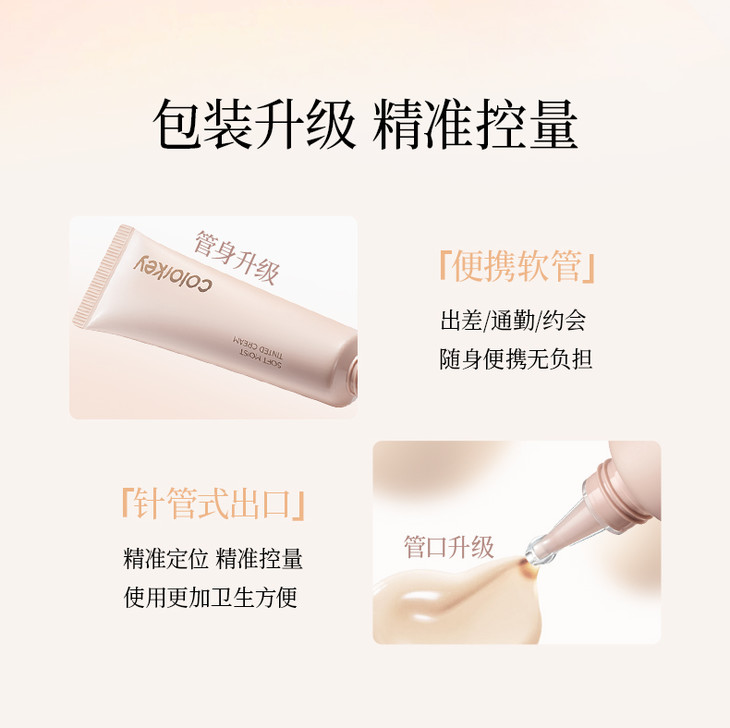 包装升级 精准控量

管身升级

colorkey

SOFT MOIST
TINTED CREAM

「便携软管」

出差/通勤/约会
随身便携无负担

「针管式出口」

精准定位 精准控量
使用更加卫生方便

管口升级