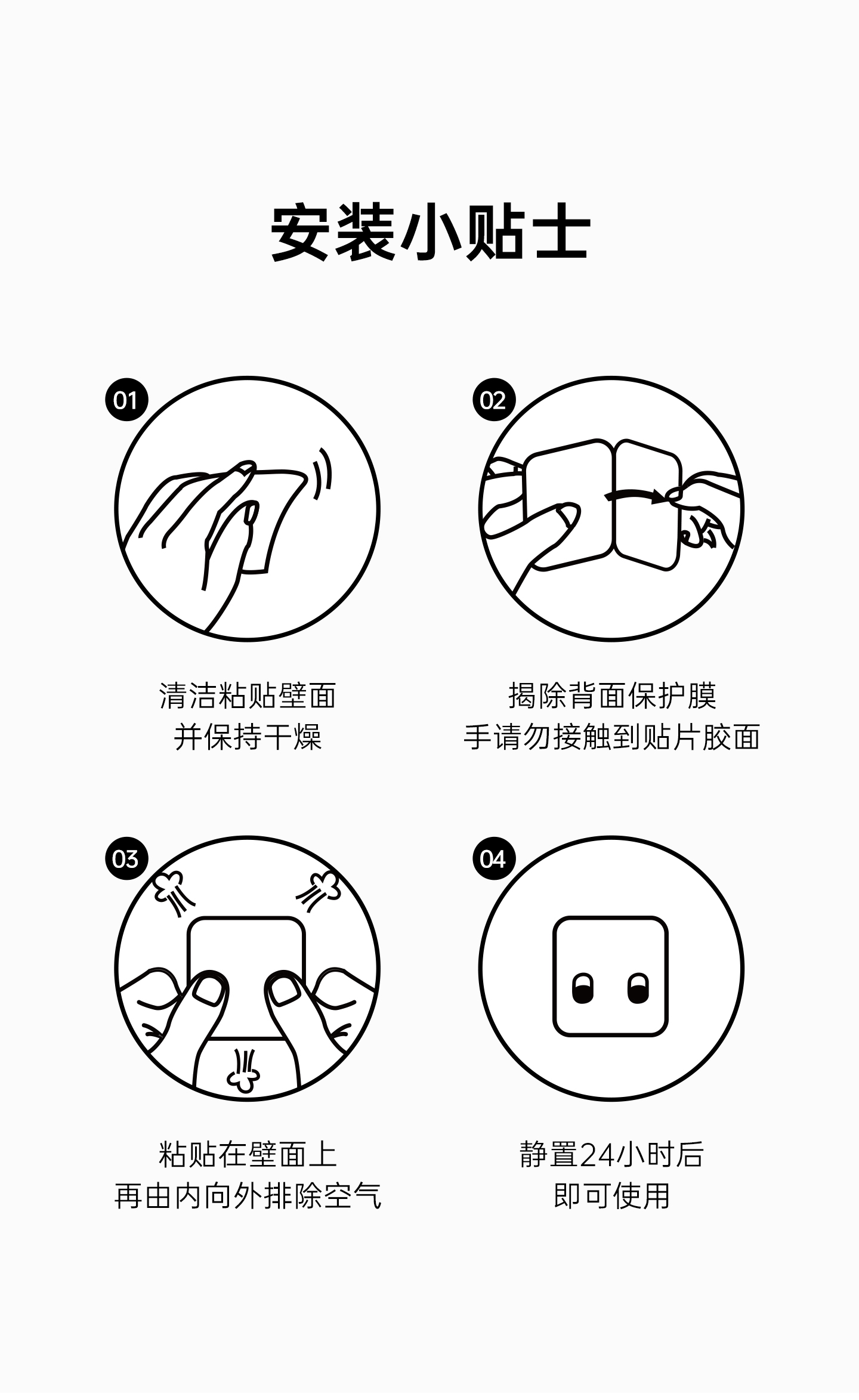 安装小贴士

01

清洁粘贴壁面
并保持干燥

02

揭除背面保护膜
手请勿接触到贴片胶面

03

粘贴在壁面上
再由内向外排除空气

04

静置24小时后
即可使用