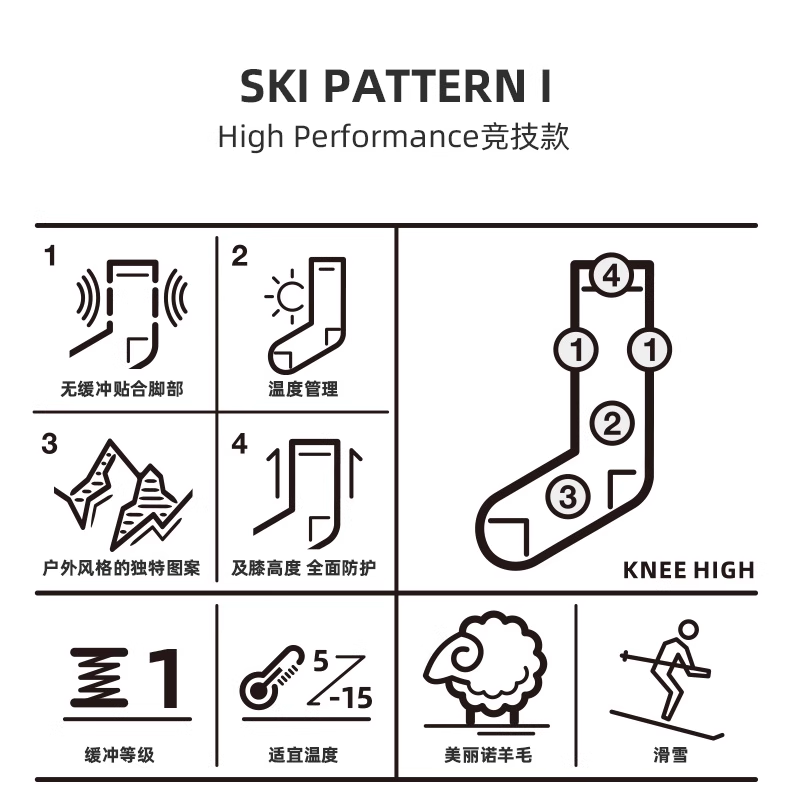 SKI PATTERN I
High Performance竞技款

1
无缓冲贴合脚部

2
温度管理

3
户外风格的独特图案

4
及膝高度 全面防护

4
1 1
2
3
KNEE HIGH

1
缓冲等级

5
-15
适宜温度

美丽诺羊毛

滑雪