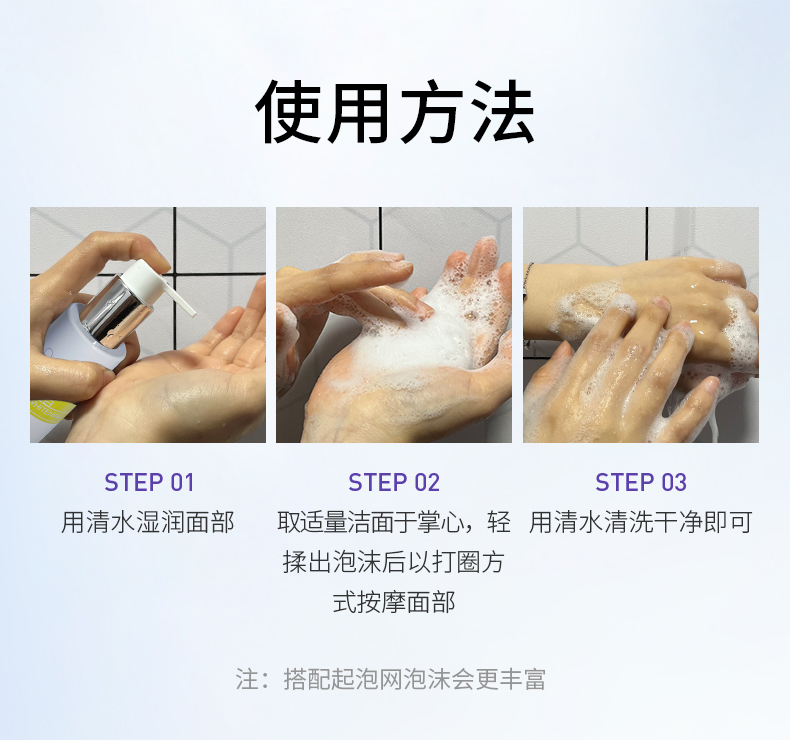 使用方法

STEP 01
用清水湿润面部

STEP 02
取适量洁面于掌心，轻揉出泡沫后以打圈方式按摩面部

STEP 03
用清水清洗干净即可

注：搭配起泡网泡沫会更丰富