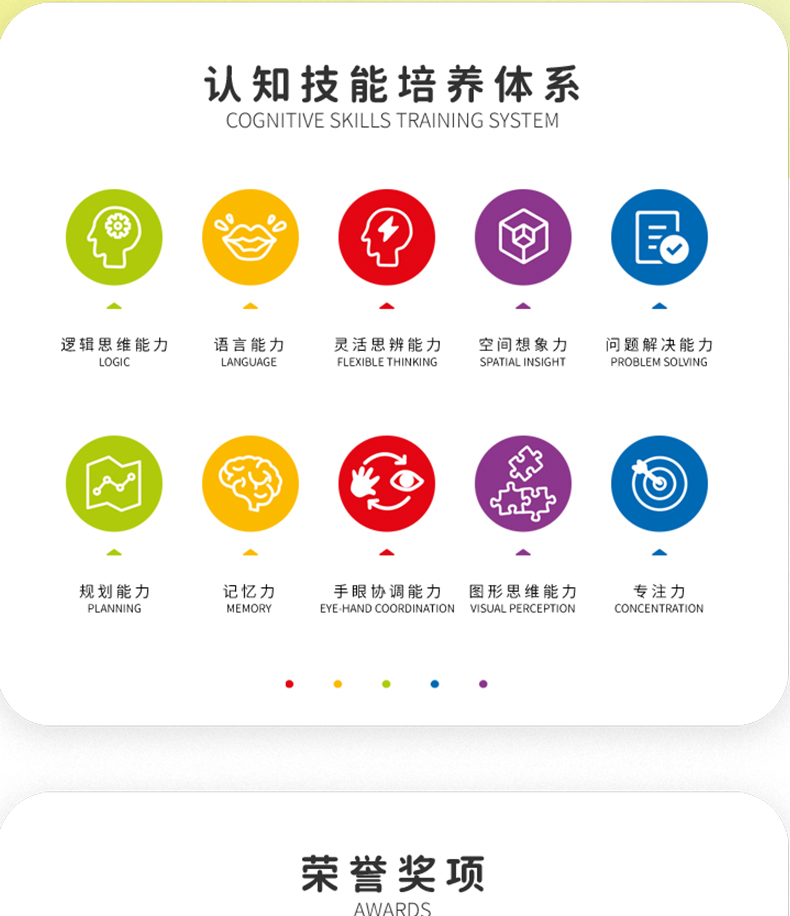 认知技能培养体系
COGNITIVE SKILLS TRAINING SYSTEM

逻辑思维能力
LOGIC

语言能力
LANGUAGE

灵活思辨能力
FLEXIBLE THINKING

空间想象力
SPATIAL INSIGHT

问题解决能力
PROBLEM SOLVING

规划能力
PLANNING

记忆力
MEMORY

手眼协调能力
EYE-HAND COORDINATION

图形思维能力
VISUAL PERCEPTION

专注力
CONCENTRATION

荣誉奖项
AWARDS