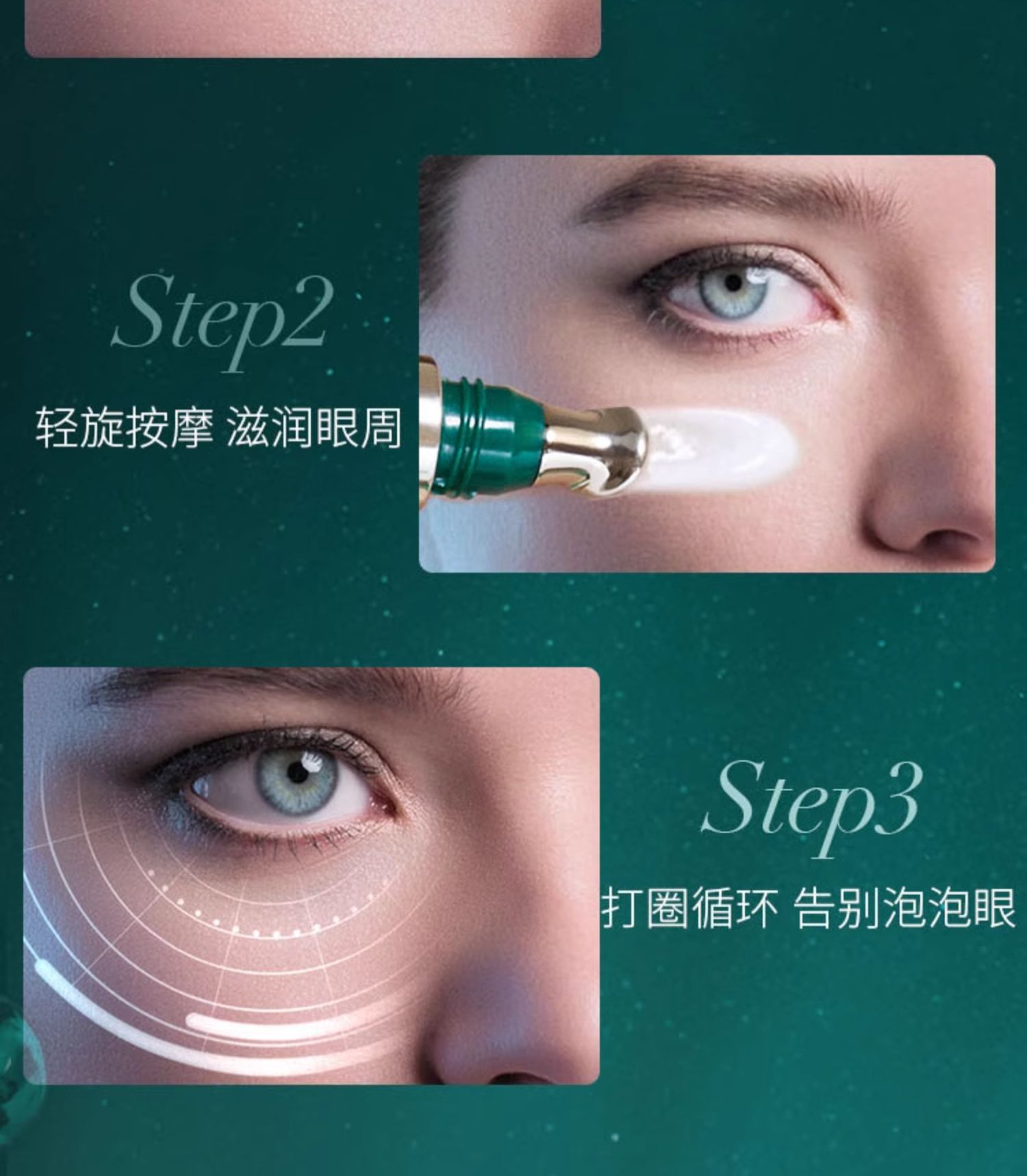 Step2
轻旋按摩 滋润眼周

Step3
打圈循环 告别泡泡眼