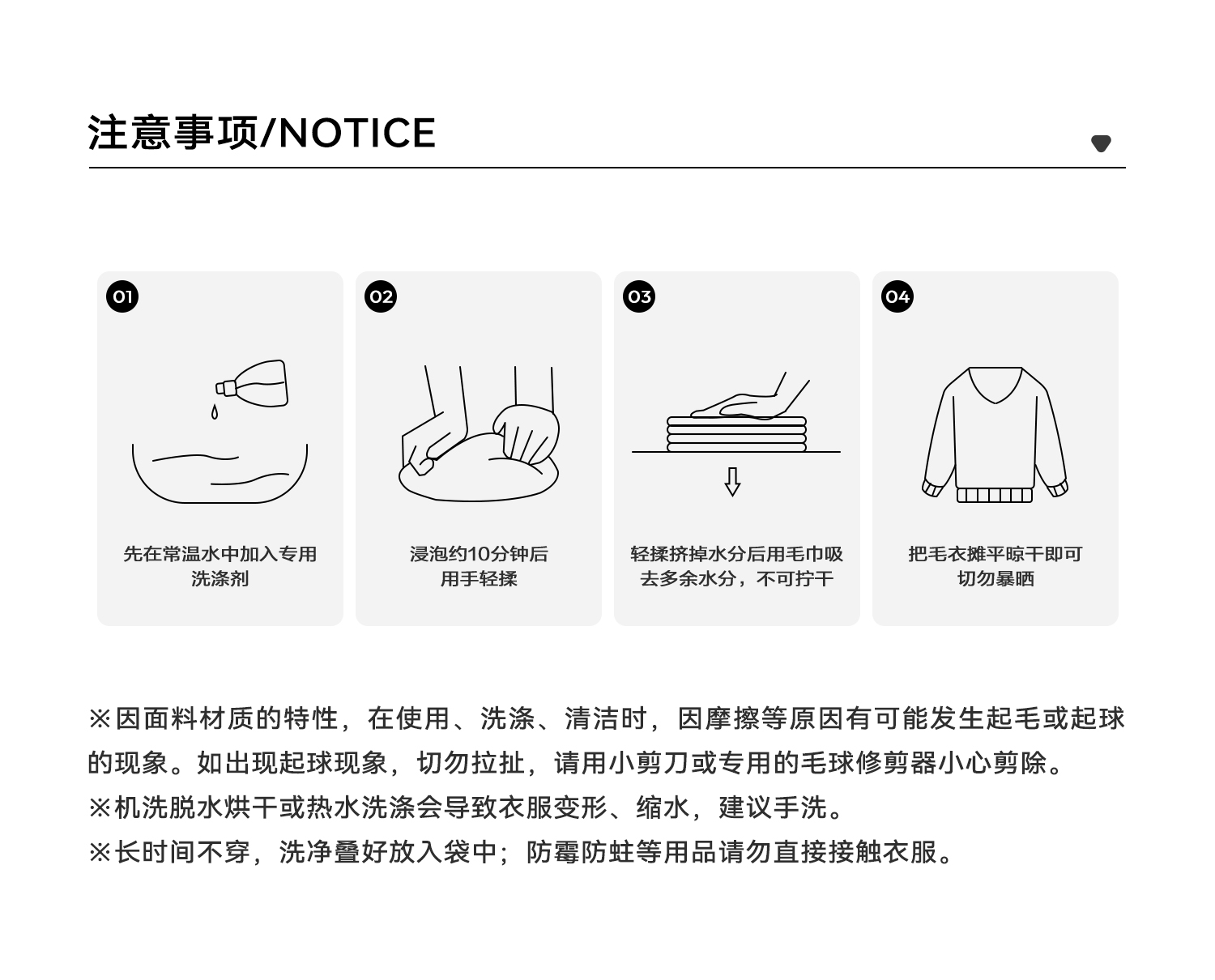 注意事项/NOTICE

01
先在常温水中加入专用洗涤剂

02
浸泡约10分钟后用手轻揉

03
轻揉挤掉水分后用毛巾吸去多余水分，不可拧干

04
把毛衣摊平晾干即可切勿暴晒

※因面料材质的特性，在使用、洗涤、清洁时，因摩擦等原因有可能发生起毛或起球的现象。如出现起球现象，切勿拉扯，请用小剪刀或专用的毛球修剪器小心剪除。
※机洗脱水烘干或热水洗涤会导致衣服变形、缩水，建议手洗。
※长时间不穿，洗净叠好放入袋中；防霉防蛀等用品请勿直接接触衣服。