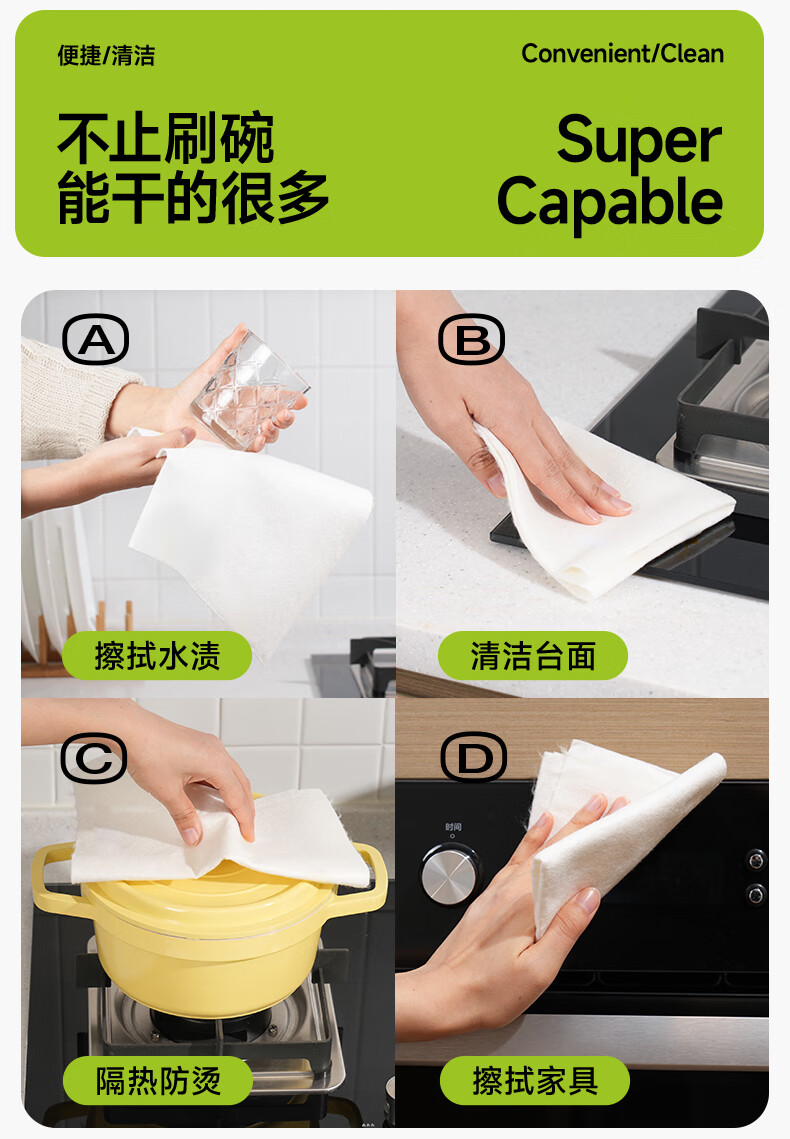 便捷/清洁

Convenient/Clean

不止刷碗
能干的很多

Super
Capable

A

擦拭水渍

B

清洁台面

C

隔热防烫

D

时间

擦拭家具