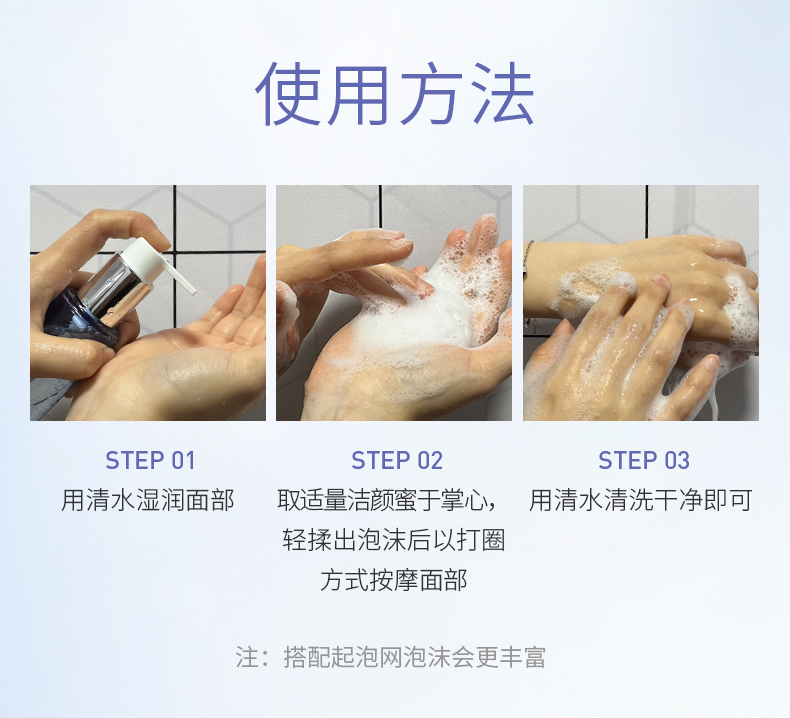 使用方法

STEP 01
用清水湿润面部

STEP 02
取适量洁颜蜜于掌心，轻揉出泡沫后以打圈方式按摩面部

STEP 03
用清水清洗干净即可

注：搭配起泡网泡沫会更丰富