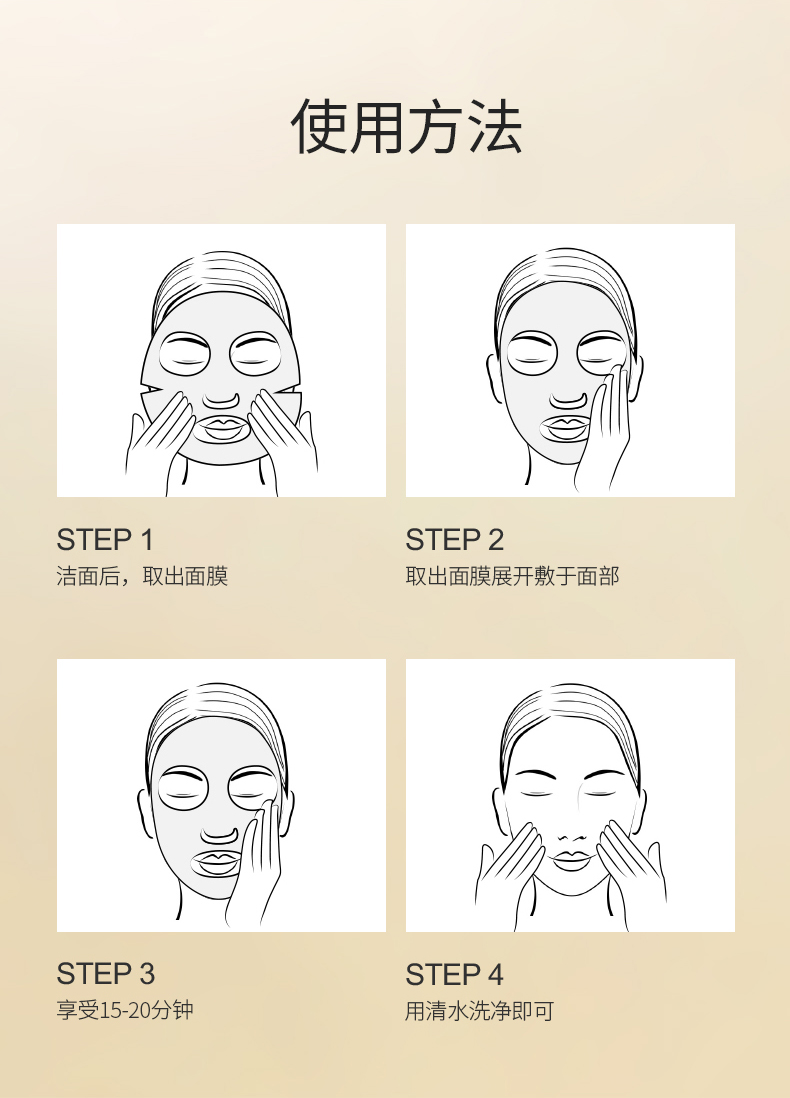 使用方法

STEP 1
洁面后，取出面膜

STEP 2
取出面膜展开敷于面部

STEP 3
享受15-20分钟

STEP 4
用清水洗净即可