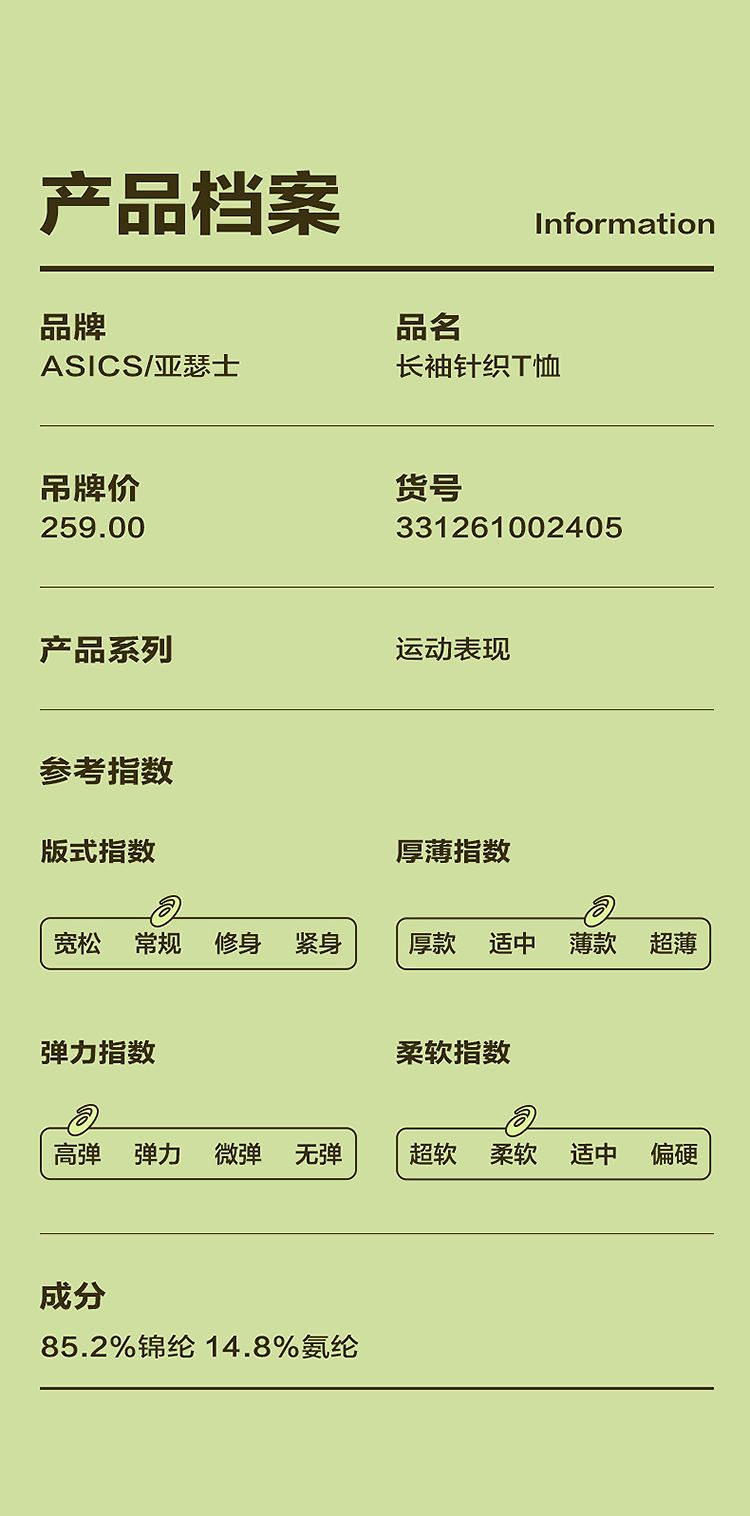 产品档案

Information

品牌
ASICS/亚瑟士

品名
长袖针织T恤

吊牌价
259.00

货号
331261002405

产品系列

运动表现

参考指数

版式指数

宽松 常规 修身 紧身

厚薄指数

厚款 适中 薄款 超薄

弹力指数

高弹 弹力 微弹 无弹

柔软指数

超软 柔软 适中 偏硬

成分
85.2%锦纶 14.8%氨纶