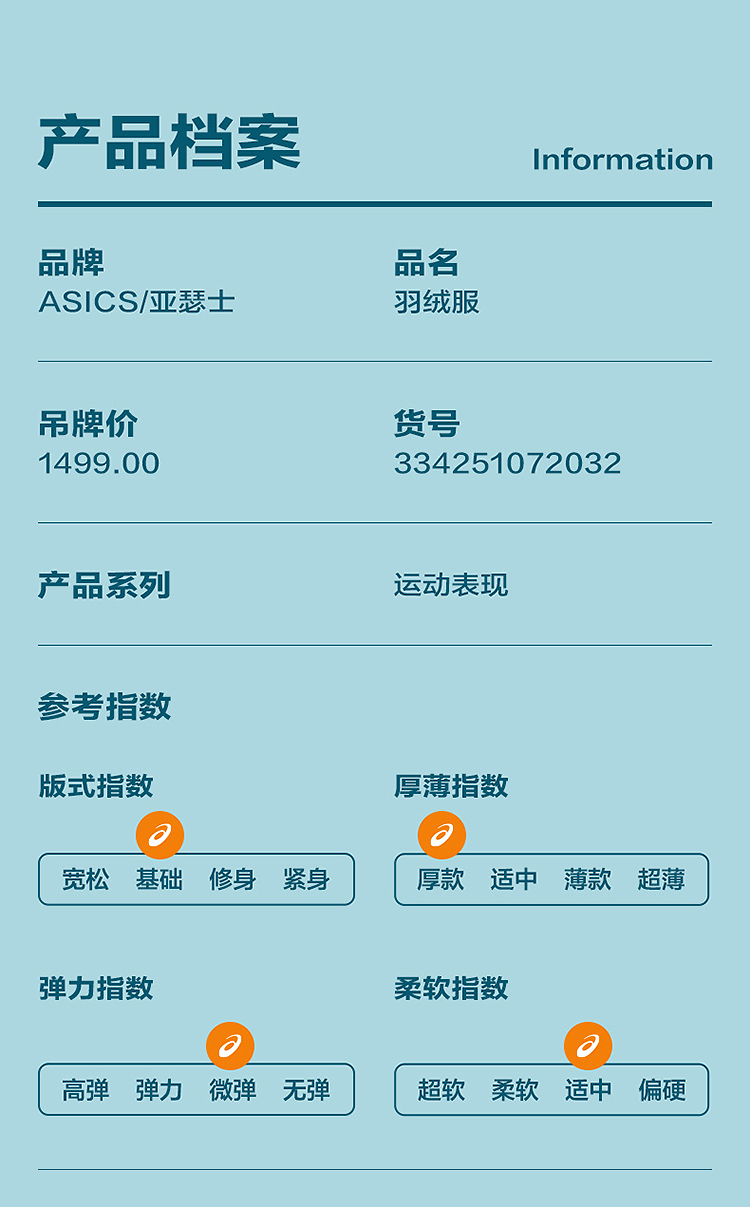 产品档案

Information

品牌
ASICS/亚瑟士

品名
羽绒服

吊牌价
1499.00

货号
334251072032

产品系列

运动表现

参考指数

版式指数

宽松 基础 修身 紧身

厚薄指数

厚款 适中 薄款 超薄

弹力指数

高弹 弹力 微弹 无弹

柔软指数

超软 柔软 适中 偏硬