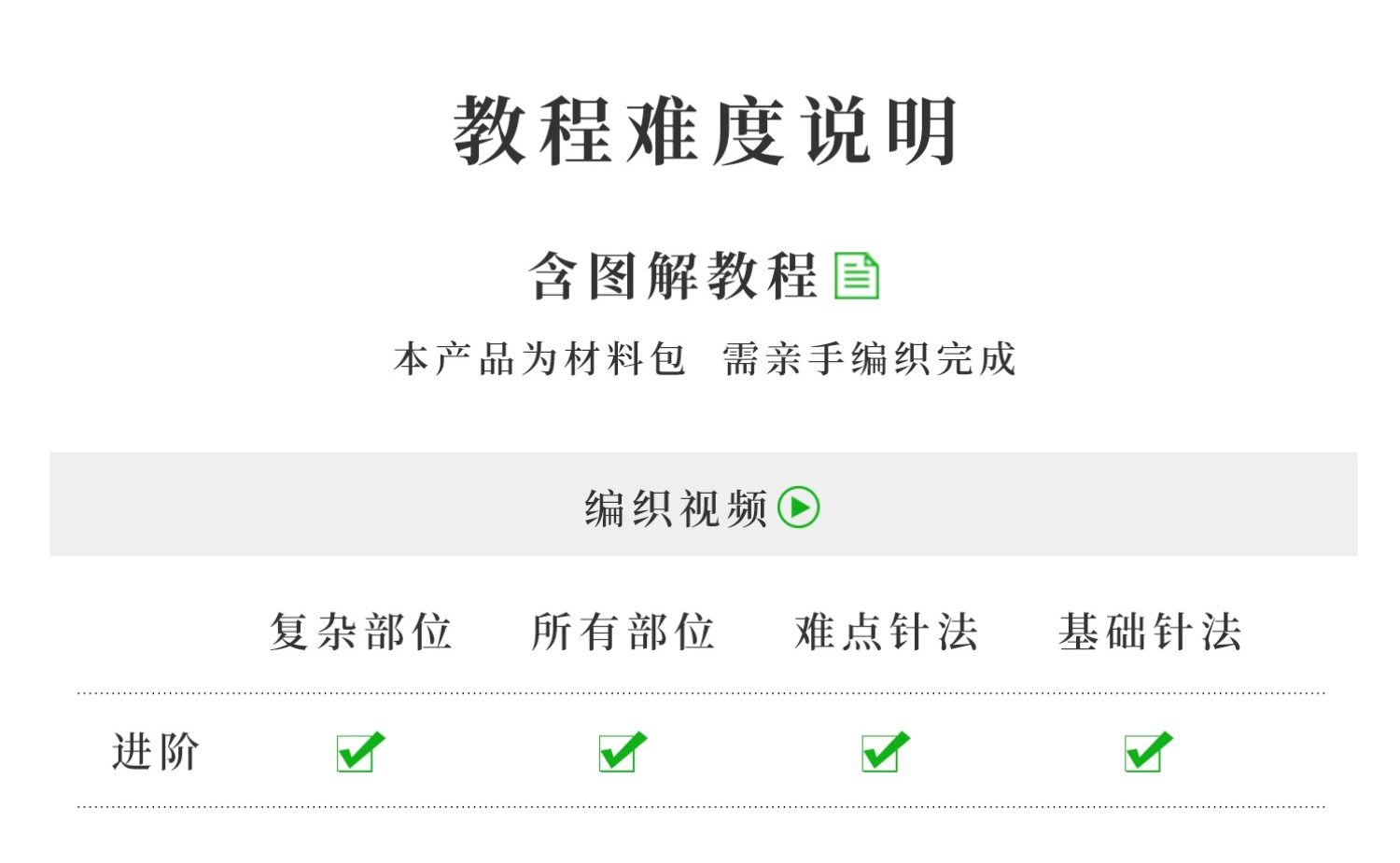 教程难度说明

含图解教程

本产品为材料包 需亲手编织完成

编织视频

|  | 复杂部位 | 所有部位 | 难点针法 | 基础针法 |
|---|---|---|---|---|
| 进阶 | ☑ | ☑ | ☑ | ☑ |