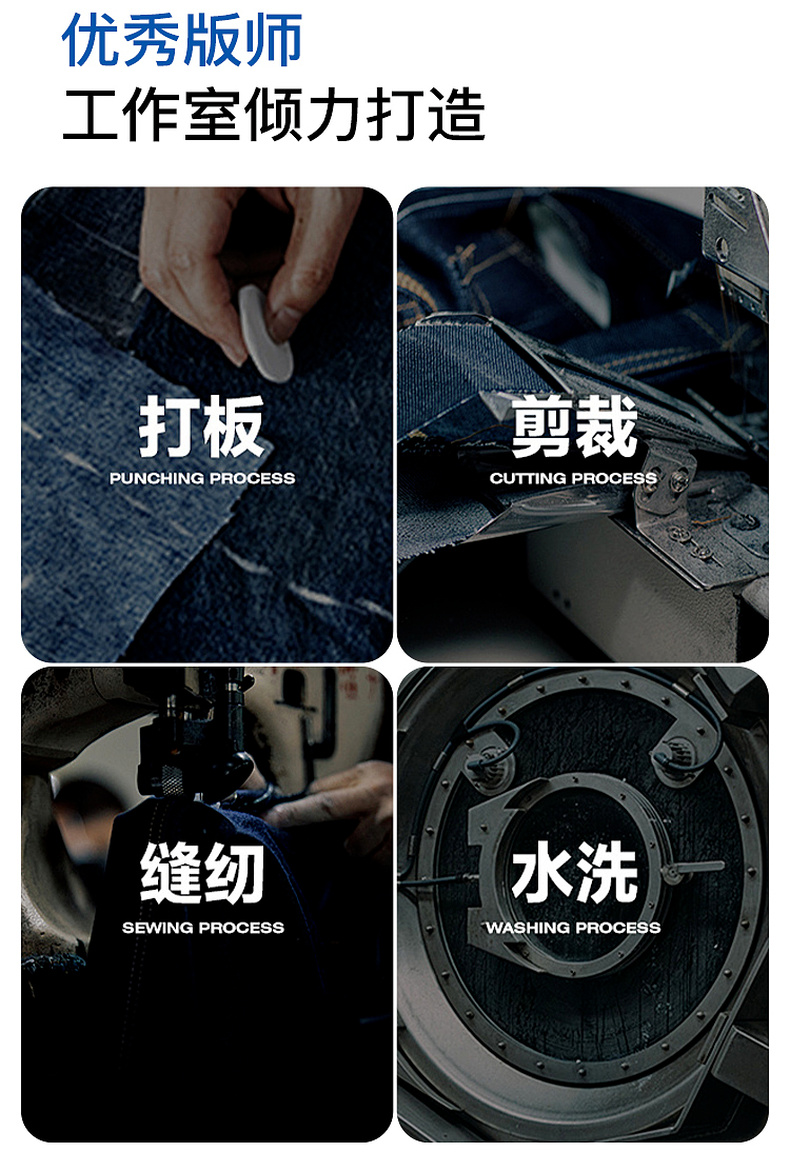 优秀版师
工作室倾力打造

打板
PUNCHING PROCESS

剪裁
CUTTING PROCESS

缝纫
SEWING PROCESS

水洗
WASHING PROCESS