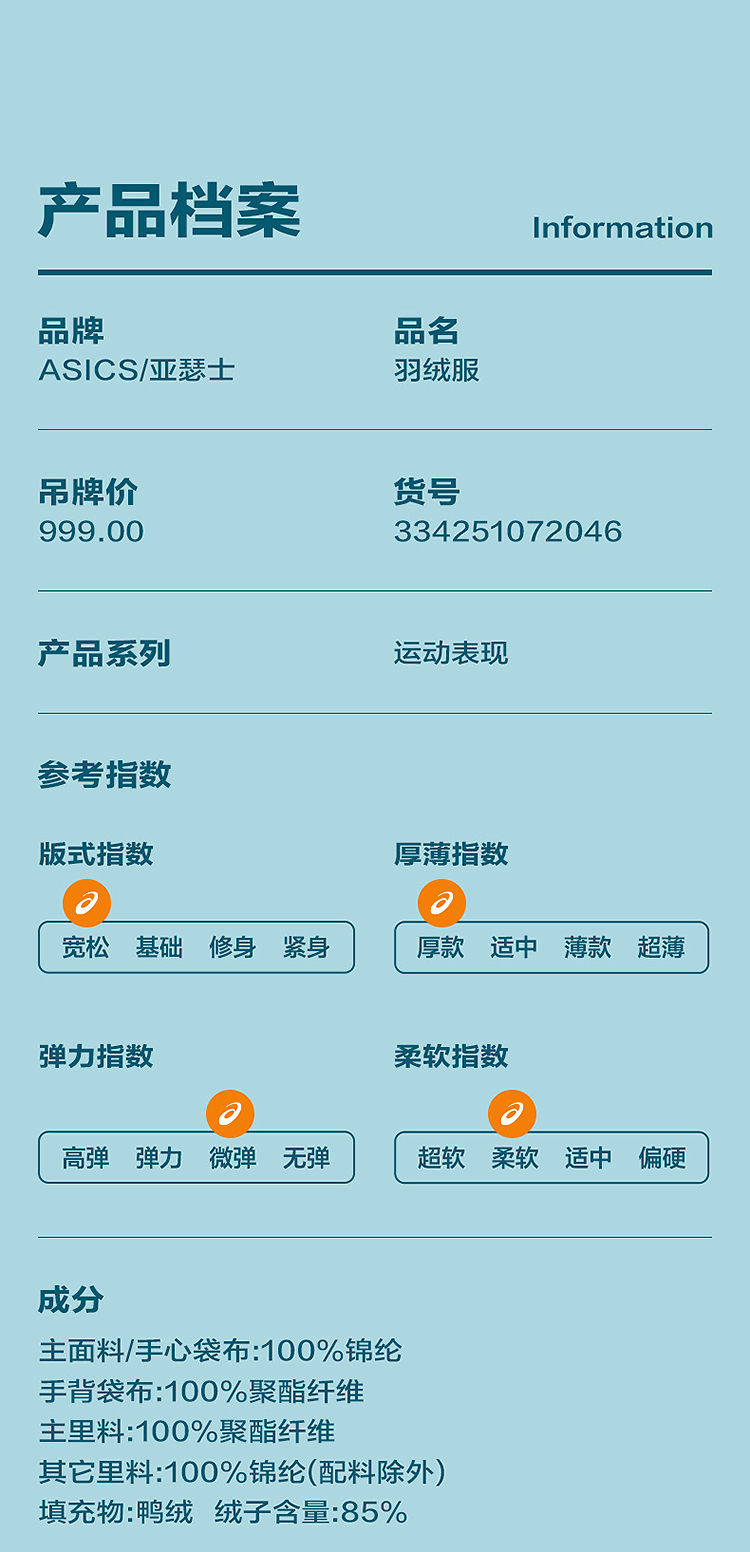 产品档案

Information

品牌
ASICS/亚瑟士

品名
羽绒服

吊牌价
999.00

货号
334251072046

产品系列

运动表现

参考指数

版式指数

宽松 基础 修身 紧身

厚薄指数

厚款 适中 薄款 超薄

弹力指数

高弹 弹力 微弹 无弹

柔软指数

超软 柔软 适中 偏硬

成分

主面料/手心袋布:100%锦纶
手背袋布:100%聚酯纤维
主里料:100%聚酯纤维
其它里料:100%锦纶(配料除外)
填充物:鸭绒 绒子含量:85%