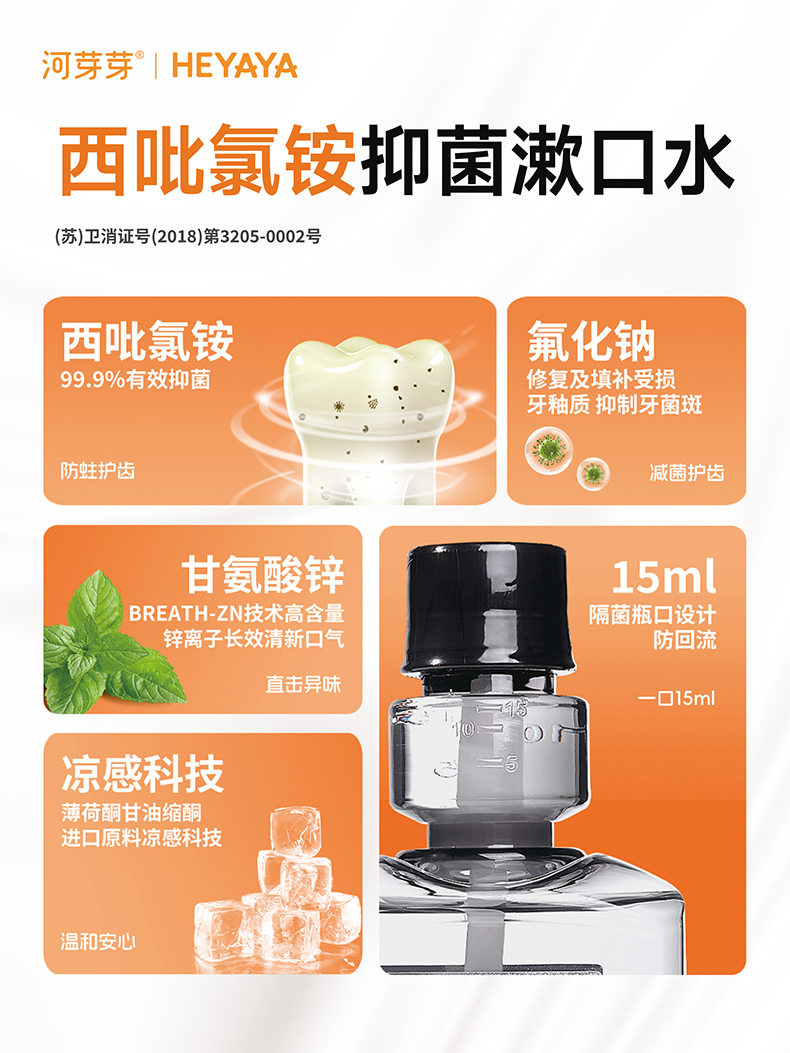 河芽芽® | HEYAYA

西吡氯铵抑菌漱口水

(苏)卫消证号(2018)第3205-0002号

西吡氯铵
99.9%有效抑菌

防蛀护齿

氟化钠
修复及填补受损
牙釉质 抑制牙菌斑

减菌护齿

甘氨酸锌
BREATH-ZN技术高含量
锌离子长效清新口气

直击异味

15ml
隔菌瓶口设计
防回流

一口15ml

15
10
5

凉感科技
薄荷酮甘油缩酮
进口原料凉感科技

温和安心