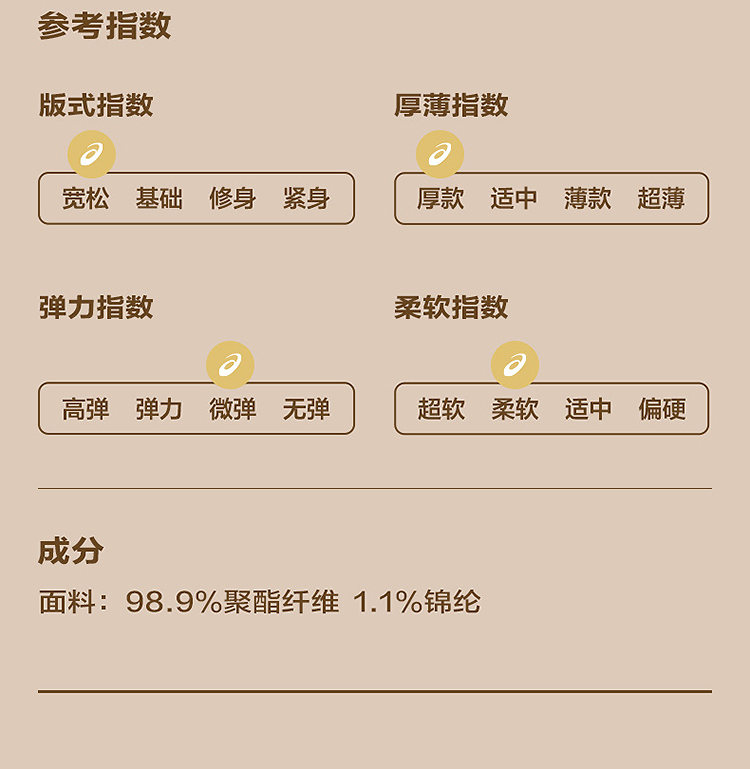 参考指数

版式指数

宽松 基础 修身 紧身

厚薄指数

厚款 适中 薄款 超薄

弹力指数

高弹 弹力 微弹 无弹

柔软指数

超软 柔软 适中 偏硬

成分

面料：98.9%聚酯纤维 1.1%锦纶