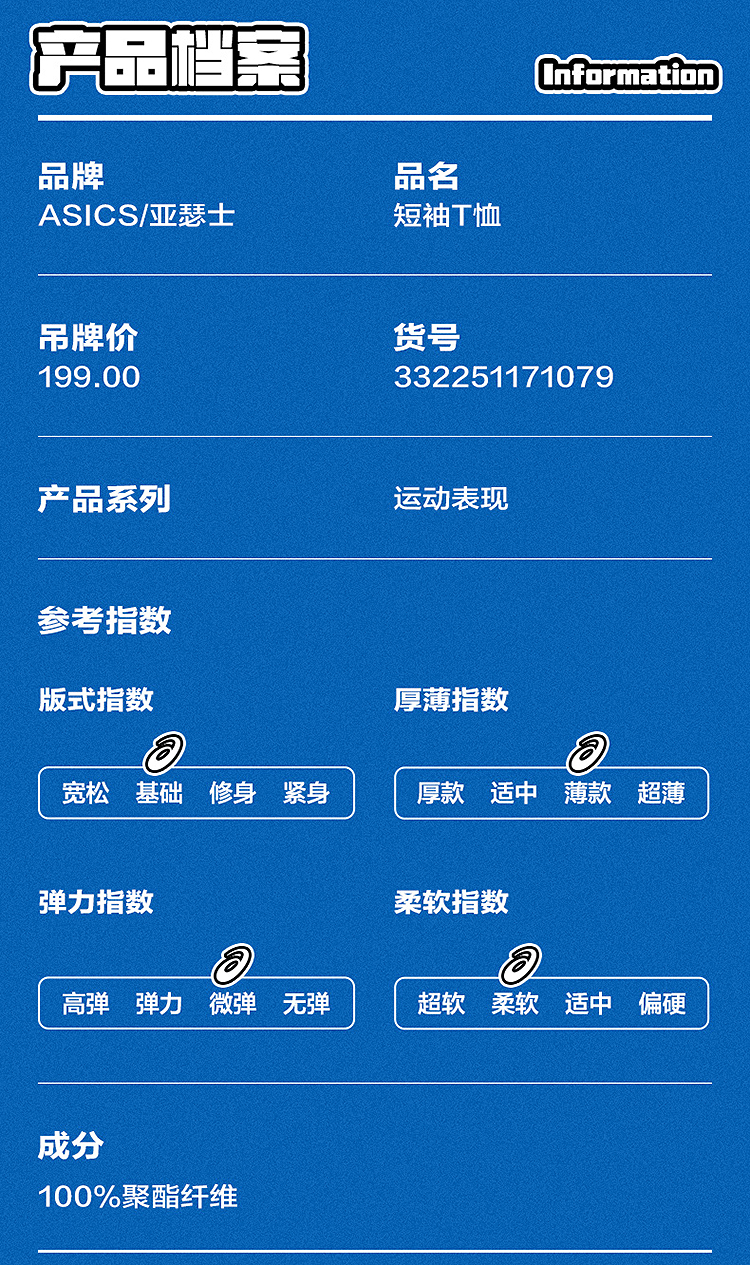 产品档案

Information

品牌
ASICS/亚瑟士

品名
短袖T恤

吊牌价
199.00

货号
332251171079

产品系列

运动表现

参考指数

版式指数

宽松 基础 修身 紧身

厚薄指数

厚款 适中 薄款 超薄

弹力指数

高弹 弹力 微弹 无弹

柔软指数

超软 柔软 适中 偏硬

成分
100%聚酯纤维