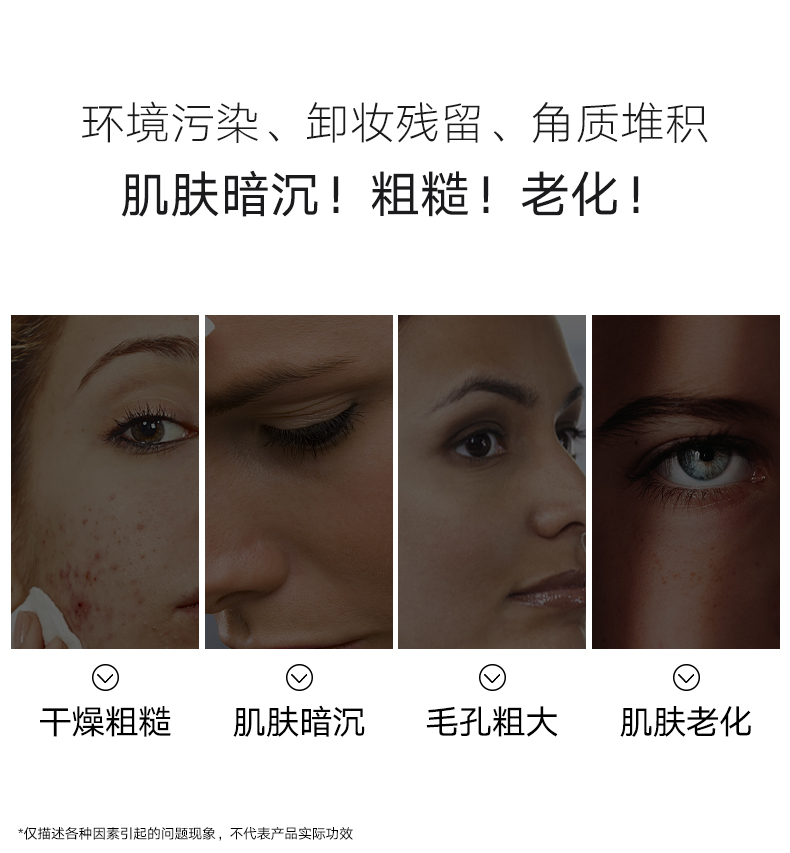 环境污染、卸妆残留、角质堆积

肌肤暗沉！粗糙！老化！

干燥粗糙

肌肤暗沉

毛孔粗大

肌肤老化

*仅描述各种因素引起的问题现象，不代表产品实际功效