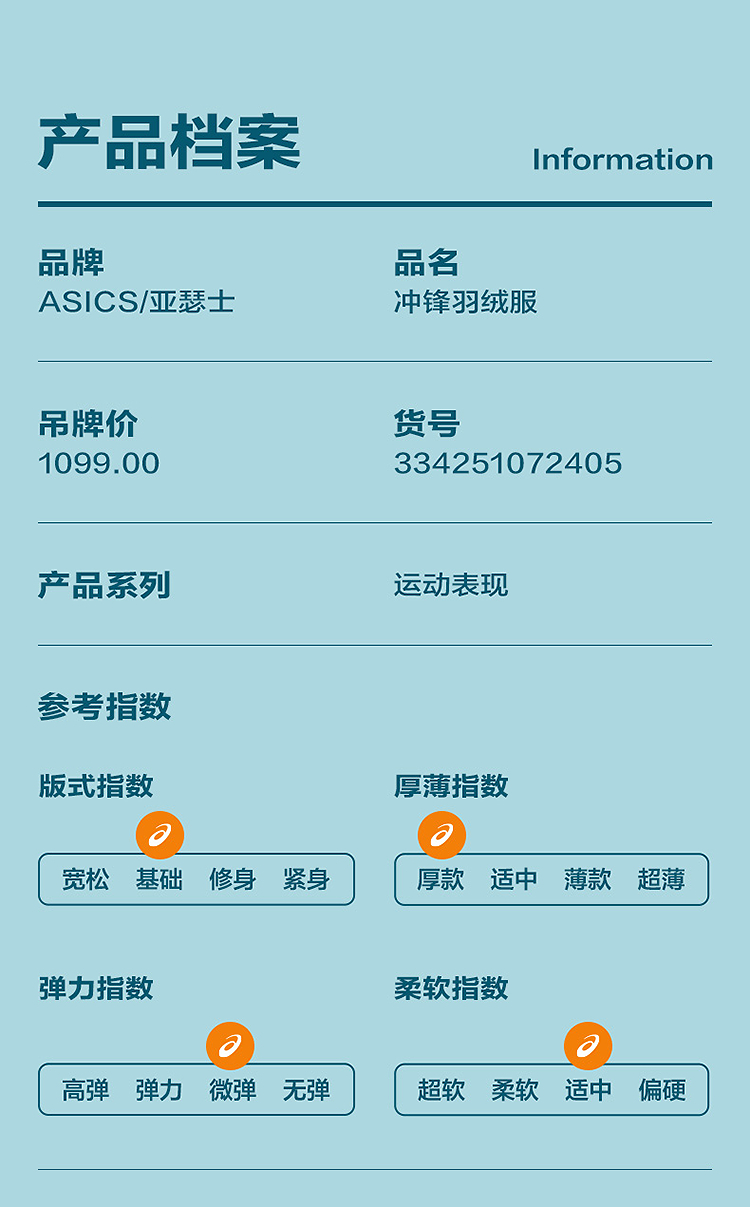 产品档案

Information

品牌
ASICS/亚瑟士

品名
冲锋羽绒服

吊牌价
1099.00

货号
334251072405

产品系列

运动表现

参考指数

版式指数

宽松 基础 修身 紧身

厚薄指数

厚款 适中 薄款 超薄

弹力指数

高弹 弹力 微弹 无弹

柔软指数

超软 柔软 适中 偏硬