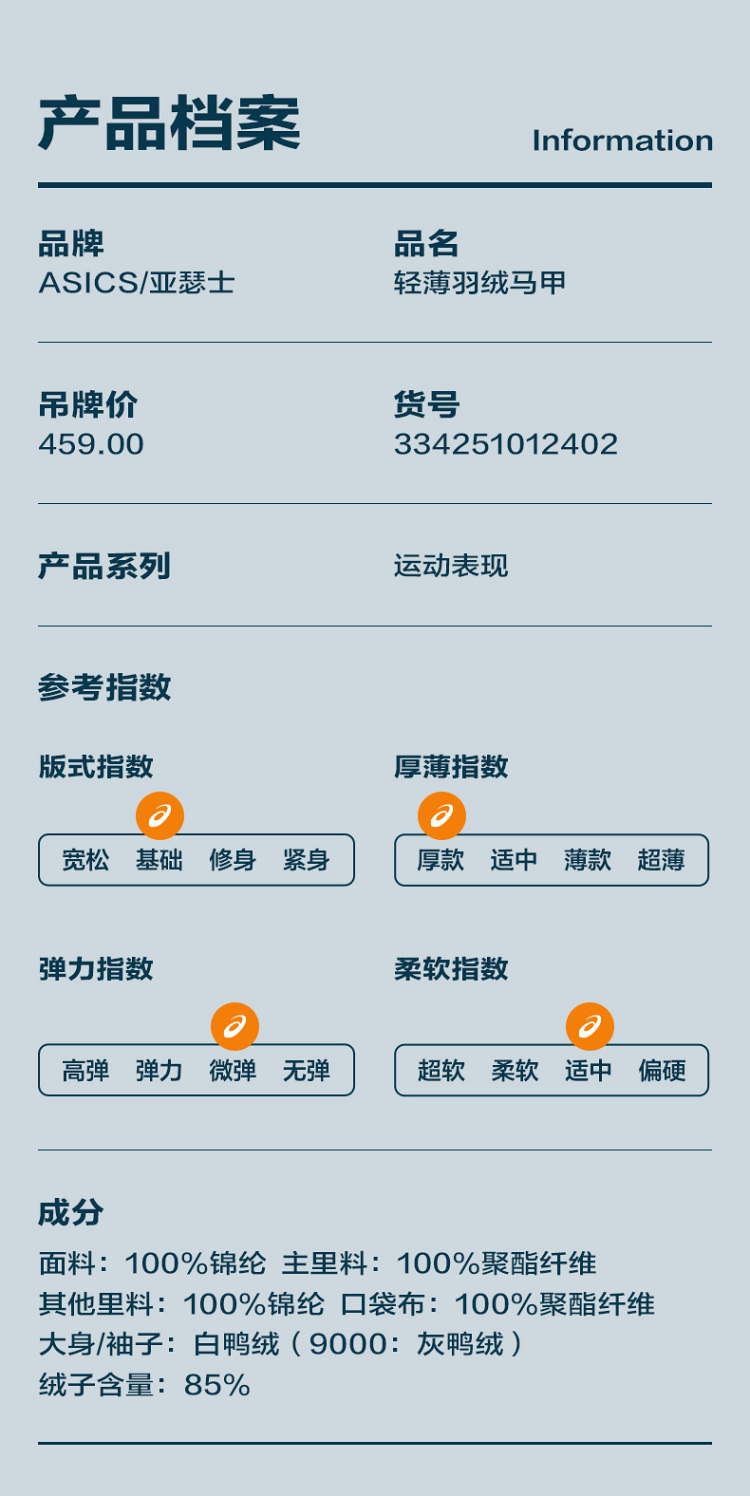 产品档案 Information

品牌
ASICS/亚瑟士

品名
轻薄羽绒马甲

吊牌价
459.00

货号
334251012402

产品系列 运动表现

参考指数

版式指数
宽松 基础 修身 紧身

厚薄指数
厚款 适中 薄款 超薄

弹力指数
高弹 弹力 微弹 无弹

柔软指数
超软 柔软 适中 偏硬

成分
面料：100%锦纶 主里料：100%聚酯纤维
其他里料：100%锦纶 口袋布：100%聚酯纤维
大身/袖子：白鸭绒（9000：灰鸭绒）
绒子含量：85%