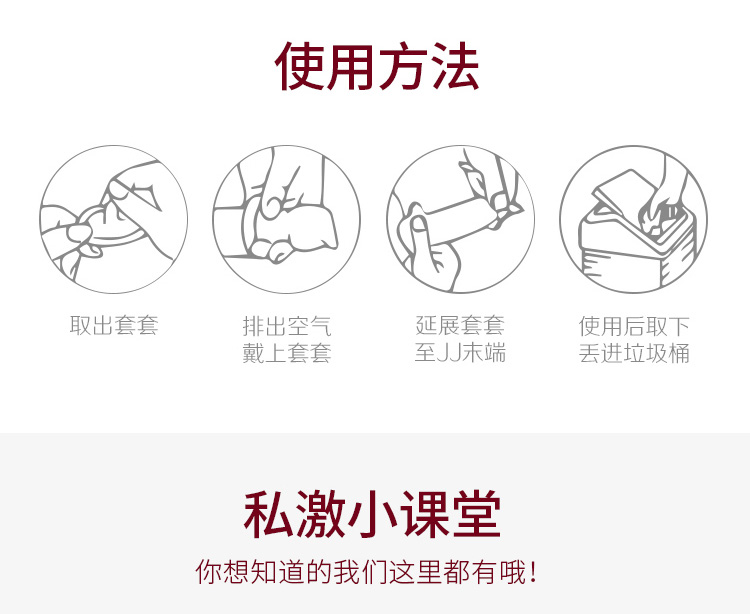 使用方法

取出套套

排出空气
戴上套套

延展套套
至JJ末端

使用后取下
丢进垃圾桶

私激小课堂

你想知道的我们这里都有哦！