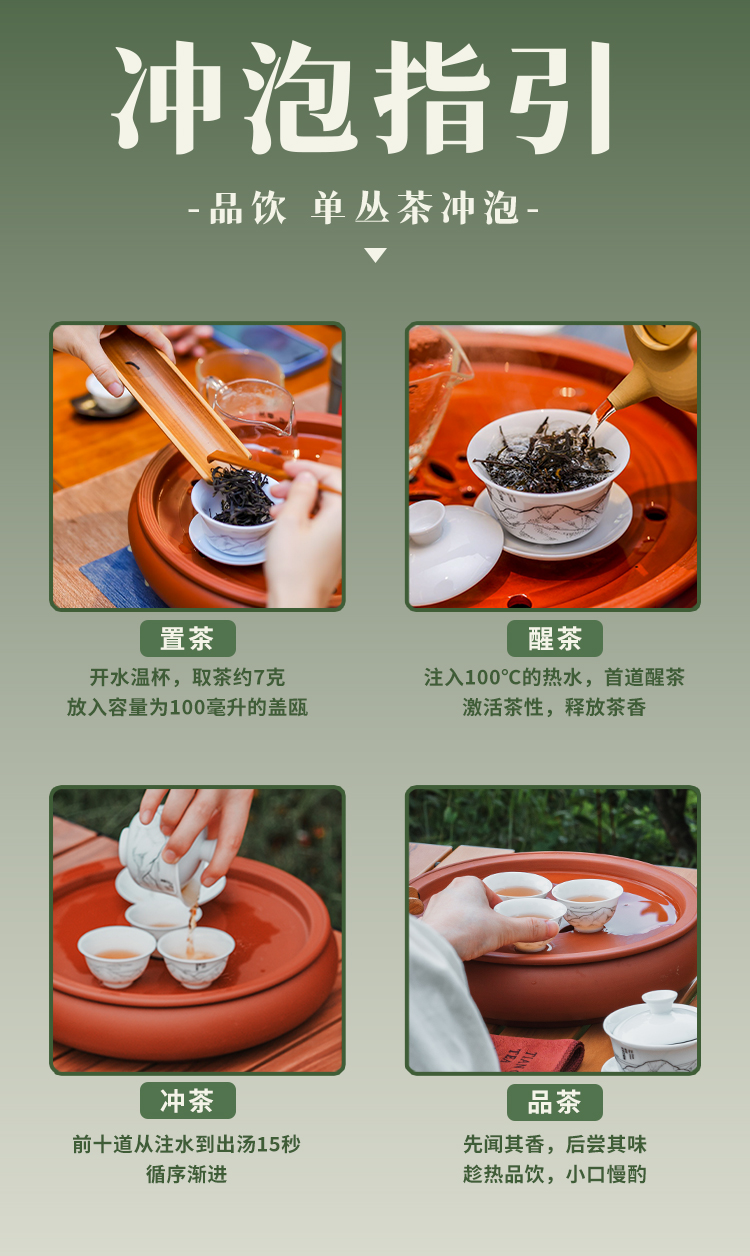 冲泡指引

-品饮 单丛茶冲泡-

置茶

开水温杯，取茶约7克
放入容量为100毫升的盖瓯

醒茶

注入100°C的热水，首道醒茶
激活茶性，释放茶香

冲茶

前十道从注水到出汤15秒
循序渐进

品茶

先闻其香，后尝其味
趁热品饮，小口慢酌