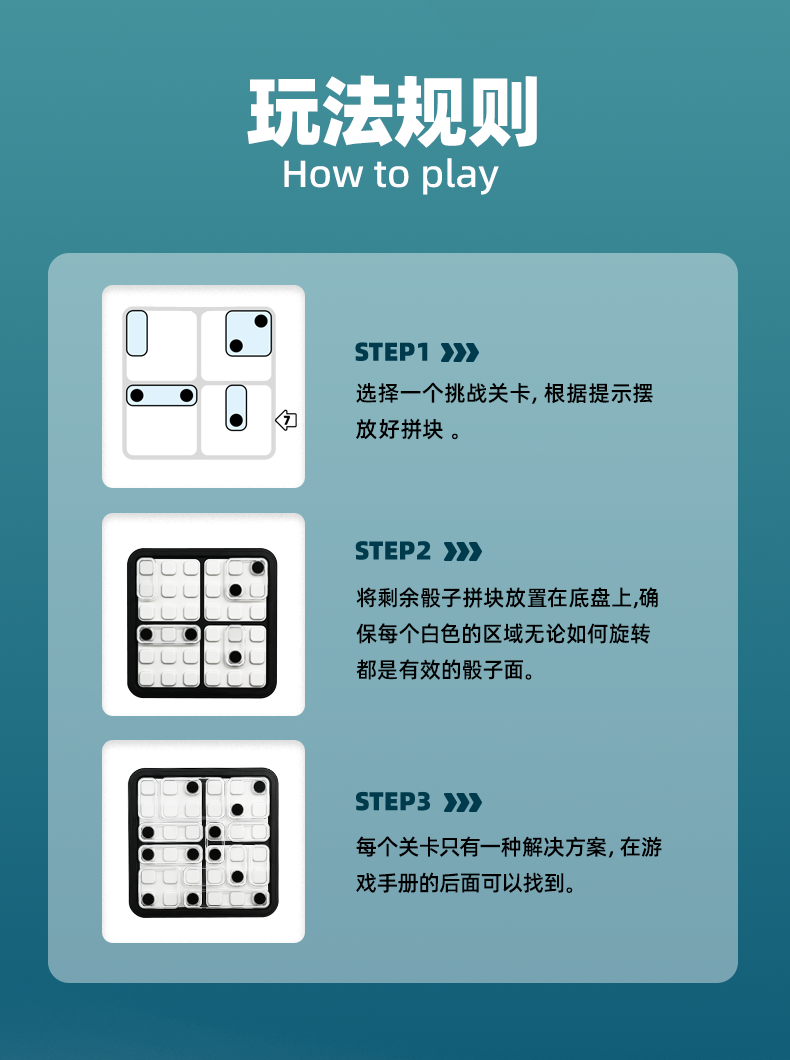 玩法规则
How to play

7

STEP1

选择一个挑战关卡, 根据提示摆放好拼块 。

STEP2

将剩余骰子拼块放置在底盘上,确保每个白色的区域无论如何旋转都是有效的骰子面。

STEP3

每个关卡只有一种解决方案, 在游戏手册的后面可以找到。